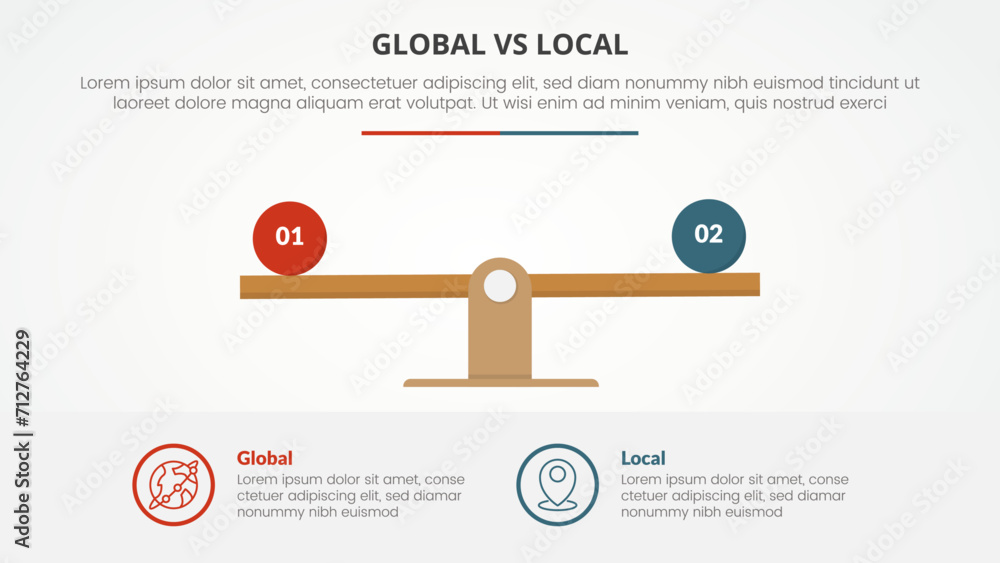 GLOBAL VS LOCAL

Lorem ipsum dolor sit amet, consectetuer adipiscing elit, sed diam nonummy nibh euismod tincidunt ut laoreet dolore magna aliquam erat volutpat. Ut wisi enim ad minim veniam, quis nostrud exerci

01

02

Global
Lorem ipsum dolor sit amet, conse ctetuer adipiscing elit, sed diamar nonummy nibh euismod

Local
Lorem ipsum dolor sit amet, conse ctetuer adipiscing elit, sed diamar nonummy nibh euismod

Adobe Stock | #712764229