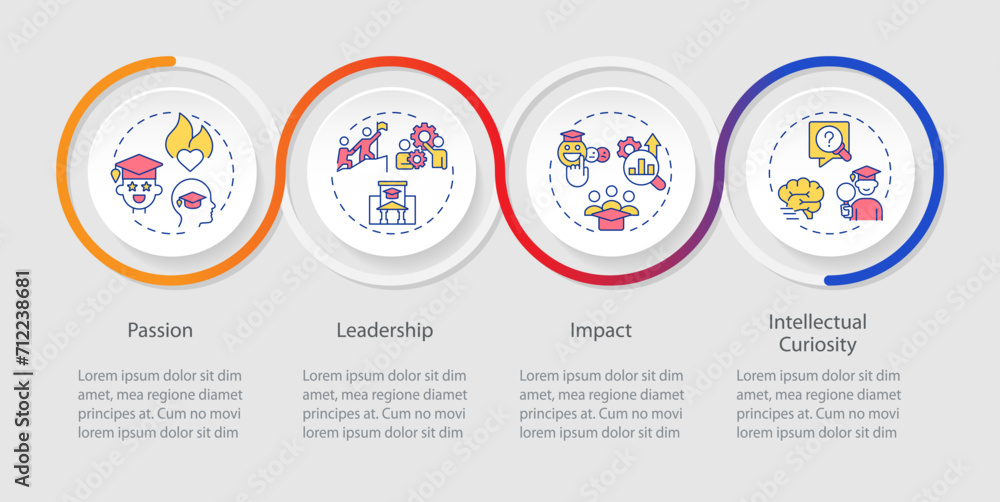 Passion

Lorem ipsum dolor sit dim amet, mea regione diamet principes at. Cum no movi lorem ipsum dolor sit dim

Leadership

Lorem ipsum dolor sit dim amet, mea regione diamet principes at. Cum no movi lorem ipsum dolor sit dim

Impact

Lorem ipsum dolor sit dim amet, mea regione diamet principes at. Cum no movi lorem ipsum dolor sit dim

Intellectual Curiosity

Lorem ipsum dolor sit dim amet, mea regione diamet principes at. Cum no movi lorem ipsum dolor sit dim

Adobe Stock | #712238681