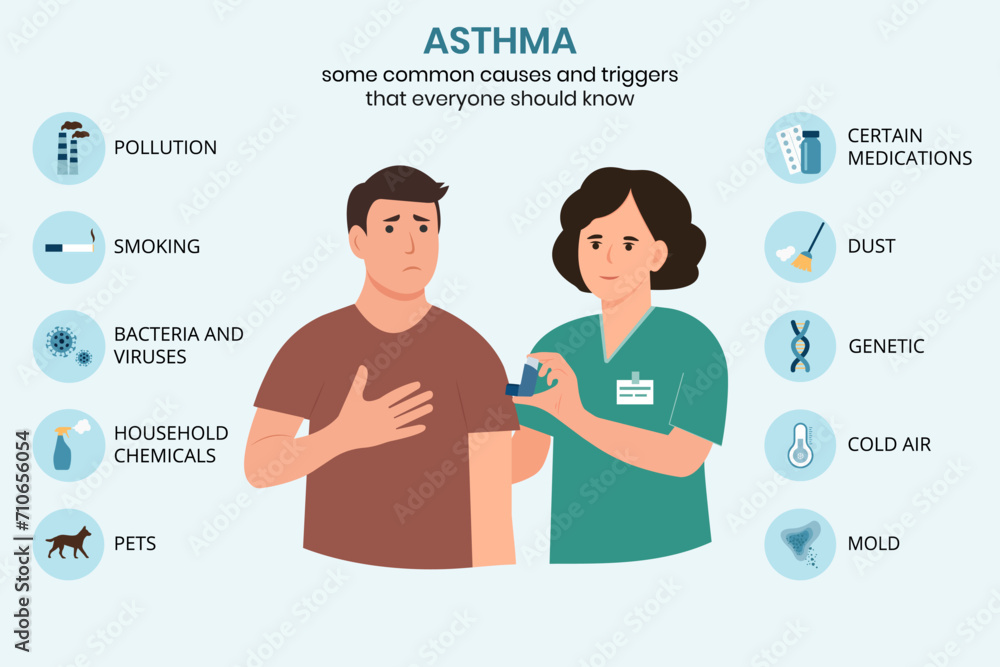 ASTHMA
some common causes and triggers that everyone should know

POLLUTION

SMOKING

BACTERIA AND VIRUSES

HOUSEHOLD CHEMICALS

PETS

CERTAIN MEDICATIONS

DUST

GENETIC

COLD AIR

MOLD

Adobe Stock | #710656054