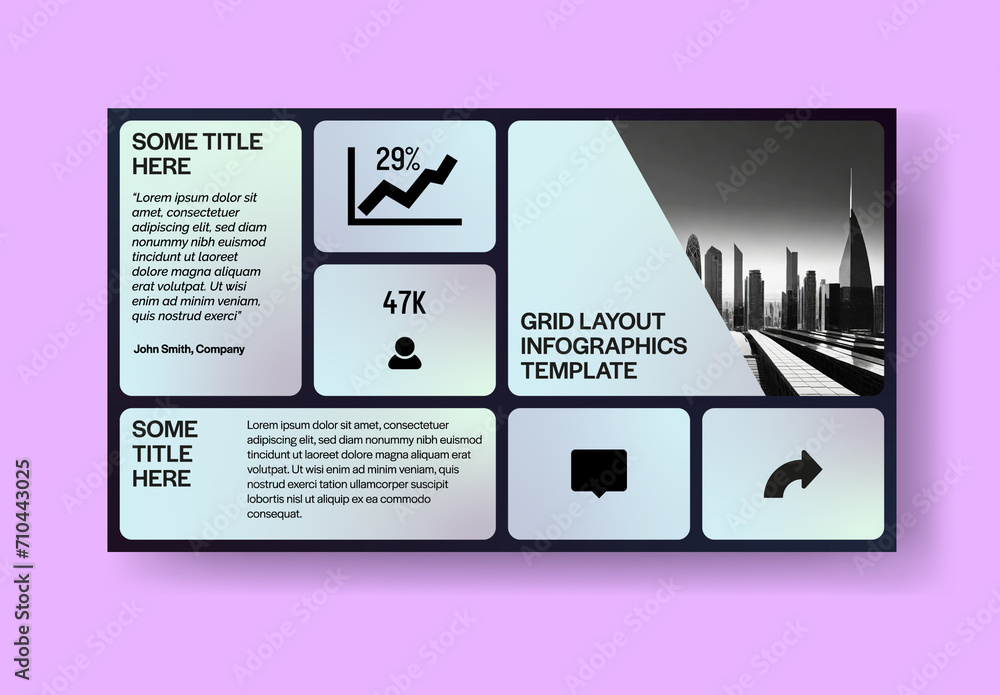 SOME TITLE HERE

"Lorem ipsum dolor sit amet, consectetuer adipiscing elit, sed diam nonummy nibh euismod tincidunt ut laoreet dolore magna aliquam erat volutpat. Ut wisi enim ad minim veniam, quis nostrud exerci"

John Smith, Company

29%

47K

GRID LAYOUT INFOGRAPHICS TEMPLATE

SOME TITLE HERE

Lorem ipsum dolor sit amet, consectetuer adipiscing elit, sed diam nonummy nibh euismod tincidunt ut laoreet dolore magna aliquam erat volutpat. Ut wisi enim ad minim veniam, quis nostrud exerci tation ullamcorper suscipit lobortis nisl ut aliquip ex ea commodo consequat.

Adobe Stock | #710443025