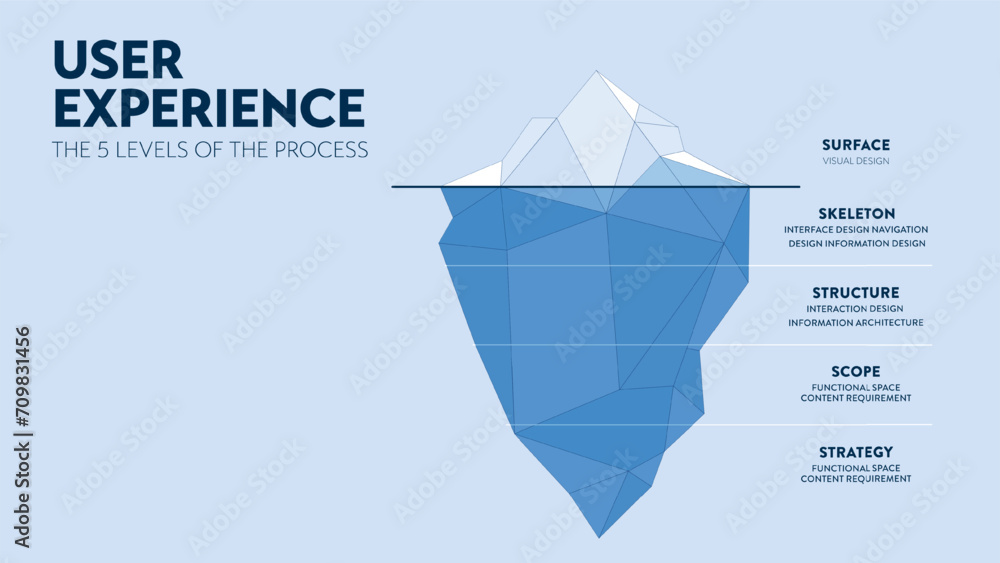 USER EXPERIENCE
THE 5 LEVELS OF THE PROCESS

SURFACE
VISUAL DESIGN

SKELETON
INTERFACE DESIGN NAVIGATION DESIGN INFORMATION DESIGN

STRUCTURE
INTERACTION DESIGN INFORMATION ARCHITECTURE

SCOPE
FUNCTIONAL SPACE CONTENT REQUIREMENT

STRATEGY
FUNCTIONAL SPACE CONTENT REQUIREMENT

Adobe Stock | #709831456