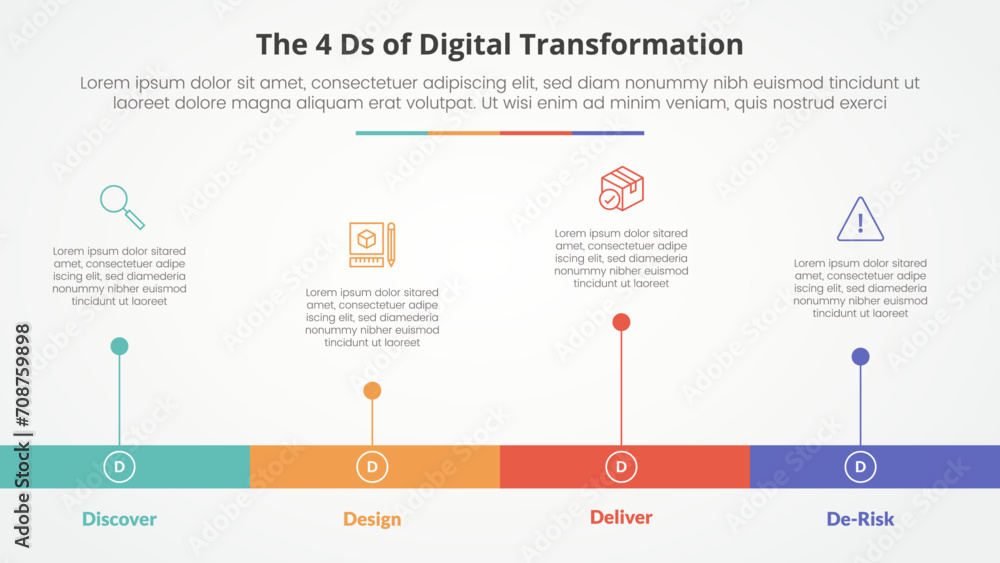 The 4 Ds of Digital Transformation

Lorem ipsum dolor sit amet, consectetuer adipiscing elit, sed diam nonummy nibh euismod tincidunt ut laoreet dolore magna aliquam erat volutpat. Ut wisi enim ad minim veniam, quis nostrud exerci

Lorem ipsum dolor sitared amet, consectetuer adipe iscing elit, sed diamederia nonummy nibher euismod tincidunt ut laoreet

Lorem ipsum dolor sitared amet, consectetuer adipe iscing elit, sed diamederia nonummy nibher euismod tincidunt ut laoreet

Lorem ipsum dolor sitared amet, consectetuer adipe iscing elit, sed diamederia nonummy nibher euismod tincidunt ut laoreet

Lorem ipsum dolor sitared amet, consectetuer adipe iscing elit, sed diamederia nonummy nibher euismod tincidunt ut laoreet

D D D D

Discover Design Deliver De-Risk

Adobe Stock | #708759898