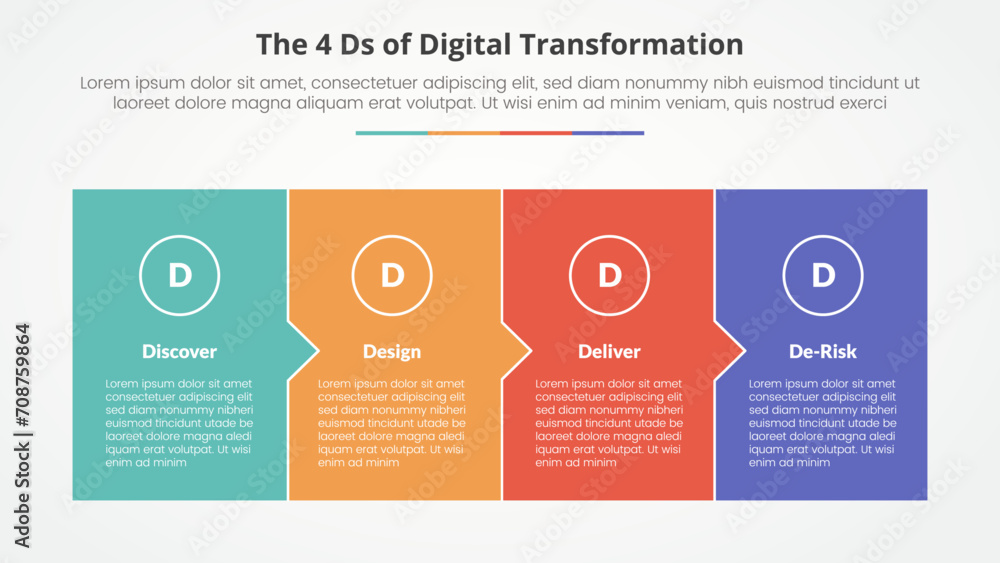 The 4 Ds of Digital Transformation

Lorem ipsum dolor sit amet, consectetuer adipiscing elit, sed diam nonummy nibh euismod tincidunt ut laoreet dolore magna aliquam erat volutpat. Ut wisi enim ad minim veniam, quis nostrud exerci

D

Discover

Lorem ipsum dolor sit amet consectetuer adipiscing elit sed diam nonummy nibheri euismod tincidunt utade be laoreet dolore magna aledi iquam erat volutpat. Ut wisi enim ad minim

D

Design

Lorem ipsum dolor sit amet consectetuer adipiscing elit sed diam nonummy nibheri euismod tincidunt utade be laoreet dolore magna aledi iquam erat volutpat. Ut wisi enim ad minim

D

Deliver

Lorem ipsum dolor sit amet consectetuer adipiscing elit sed diam nonummy nibheri euismod tincidunt utade be laoreet dolore magna aledi iquam erat volutpat. Ut wisi enim ad minim

D

De-Risk

Lorem ipsum dolor sit amet consectetuer adipiscing elit sed diam nonummy nibheri euismod tincidunt utade be laoreet dolore magna aledi iquam erat volutpat. Ut wisi enim ad minim

Adobe Stock | #708759864