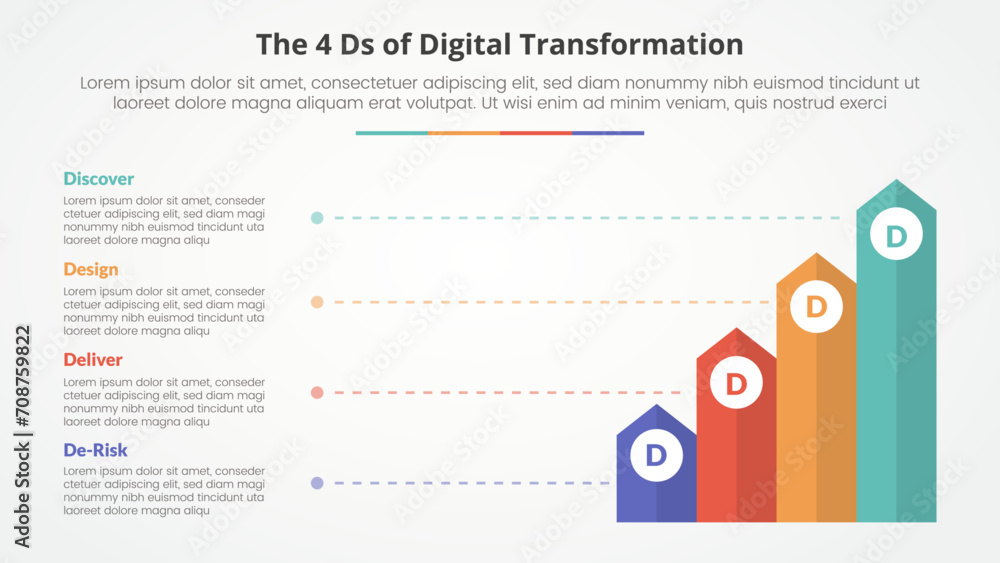 The 4 Ds of Digital Transformation

Lorem ipsum dolor sit amet, consectetuer adipiscing elit, sed diam nonummy nibh euismod tincidunt ut laoreet dolore magna aliquam erat volutpat. Ut wisi enim ad minim veniam, quis nostrud exerci

Discover
Lorem ipsum dolor sit amet, conseder ctetuer adipiscing elit, sed diam magi nonummy nibh euismod tincidunt uta laoreet dolore magna aliqu

Design
Lorem ipsum dolor sit amet, conseder ctetuer adipiscing elit, sed diam magi nonummy nibh euismod tincidunt uta laoreet dolore magna aliqu

Deliver
Lorem ipsum dolor sit amet, conseder ctetuer adipiscing elit, sed diam magi nonummy nibh euismod tincidunt uta laoreet dolore magna aliqu

De-Risk
Lorem ipsum dolor sit amet, conseder ctetuer adipiscing elit, sed diam magi nonummy nibh euismod tincidunt uta laoreet dolore magna aliqu

D
D
D
D

Adobe Stock | #708759822