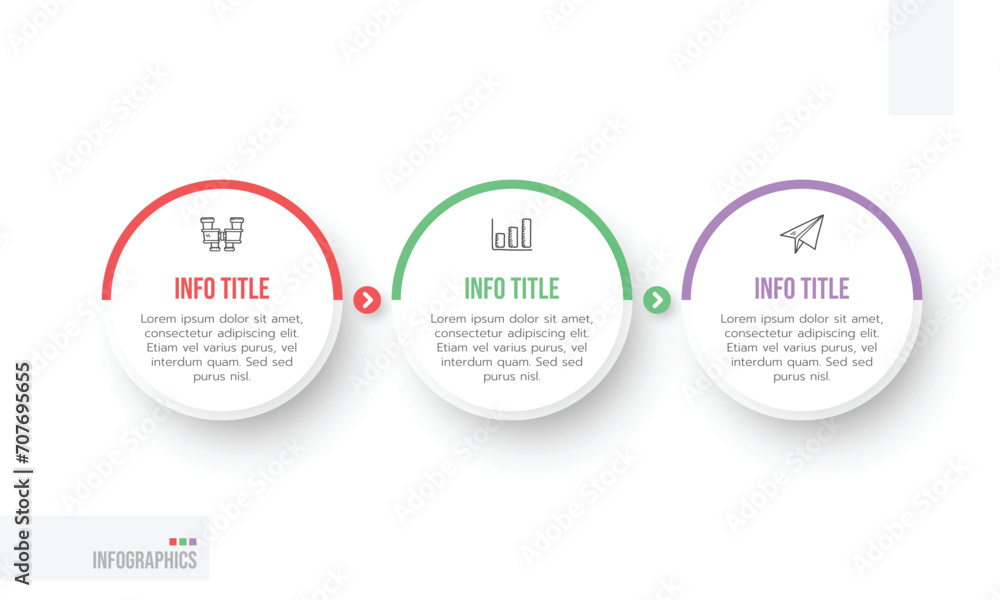 INFO TITLE

Lorem ipsum dolor sit amet, consectetur adipiscing elit. Etiam vel varius purus, vel interdum quam. Sed sed purus nisl.

INFO TITLE

Lorem ipsum dolor sit amet, consectetur adipiscing elit. Etiam vel varius purus, vel interdum quam. Sed sed purus nisl.

INFO TITLE

Lorem ipsum dolor sit amet, consectetur adipiscing elit. Etiam vel varius purus, vel interdum quam. Sed sed purus nisl.

INFOGRAPHICS

Adobe Stock | #707695655