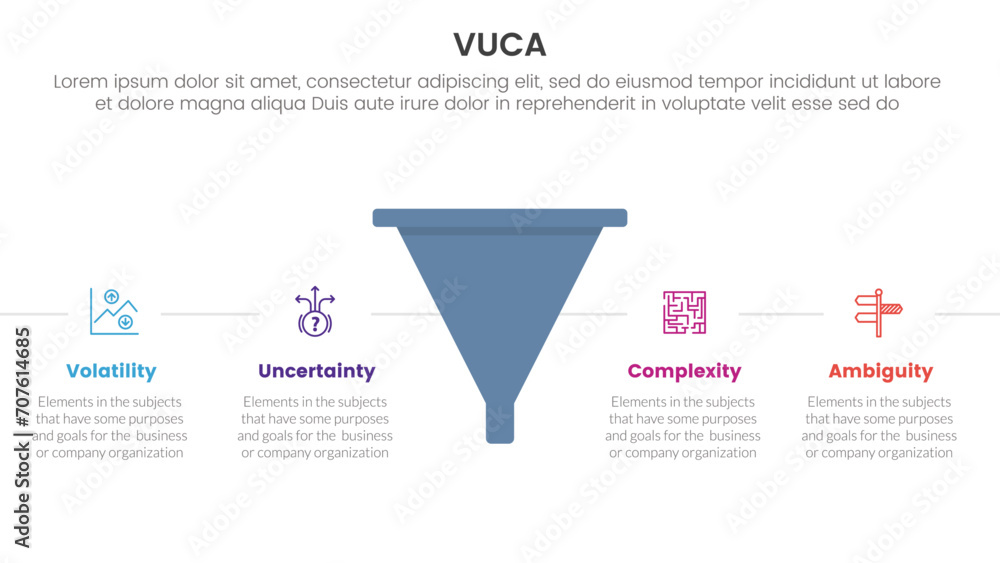 VUCA

Lorem ipsum dolor sit amet, consectetur adipiscing elit, sed do eiusmod tempor incididunt ut labore et dolore magna aliqua Duis aute irure dolor in reprehenderit in voluptate velit esse sed do

Volatility
Elements in the subjects that have some purposes and goals for the business or company organization

Uncertainty
Elements in the subjects that have some purposes and goals for the business or company organization

Complexity
Elements in the subjects that have some purposes and goals for the business or company organization

Ambiguity
Elements in the subjects that have some purposes and goals for the business or company organization

Adobe Stock | #707614685