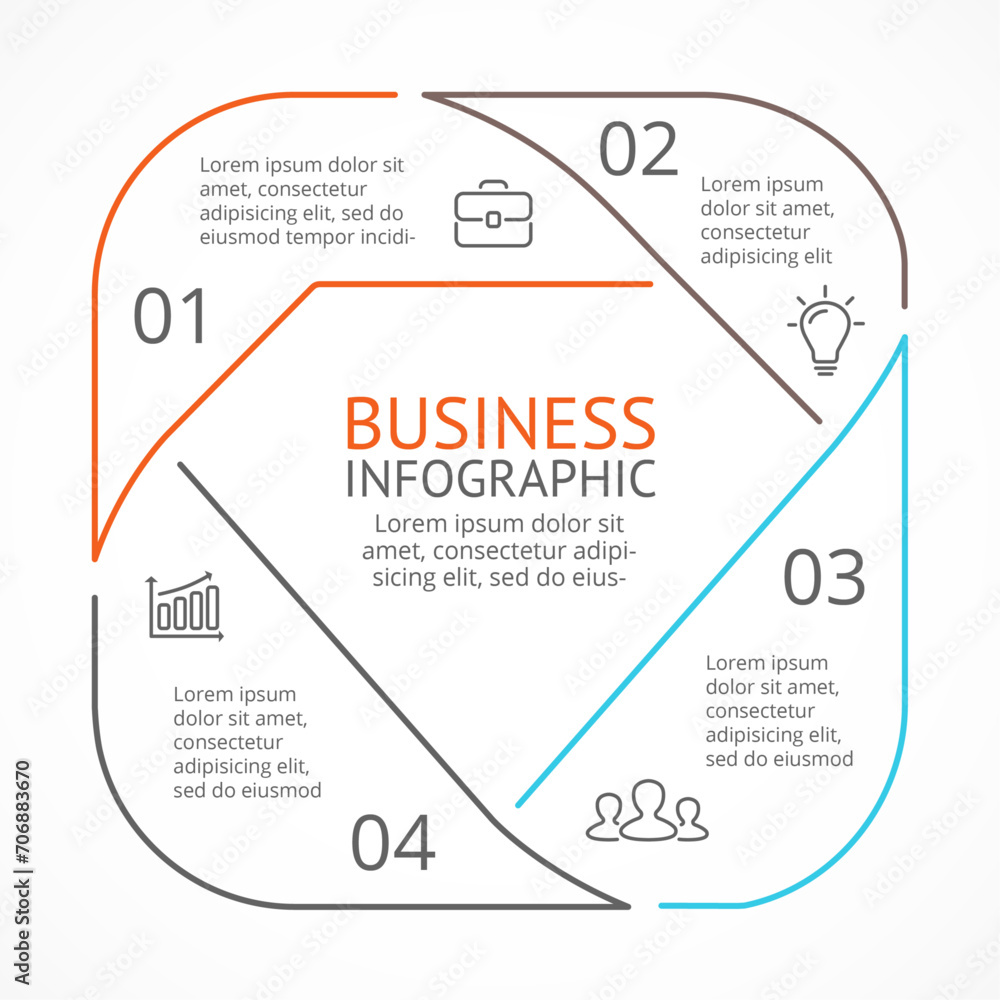 Lorem ipsum dolor sit amet, consectetur adipisicing elit, sed do eiusmod tempor incidi-

01

02

Lorem ipsum dolor sit amet, consectetur adipisicing elit

BUSINESS
INFOGRAPHIC

Lorem ipsum dolor sit amet, consectetur adipisicing elit, sed do eius-

03

Lorem ipsum dolor sit amet, consectetur adipisicing elit, sed do eiusmod

Lorem ipsum dolor sit amet, consectetur adipisicing elit, sed do eiusmod

04

Adobe Stock | #706883670