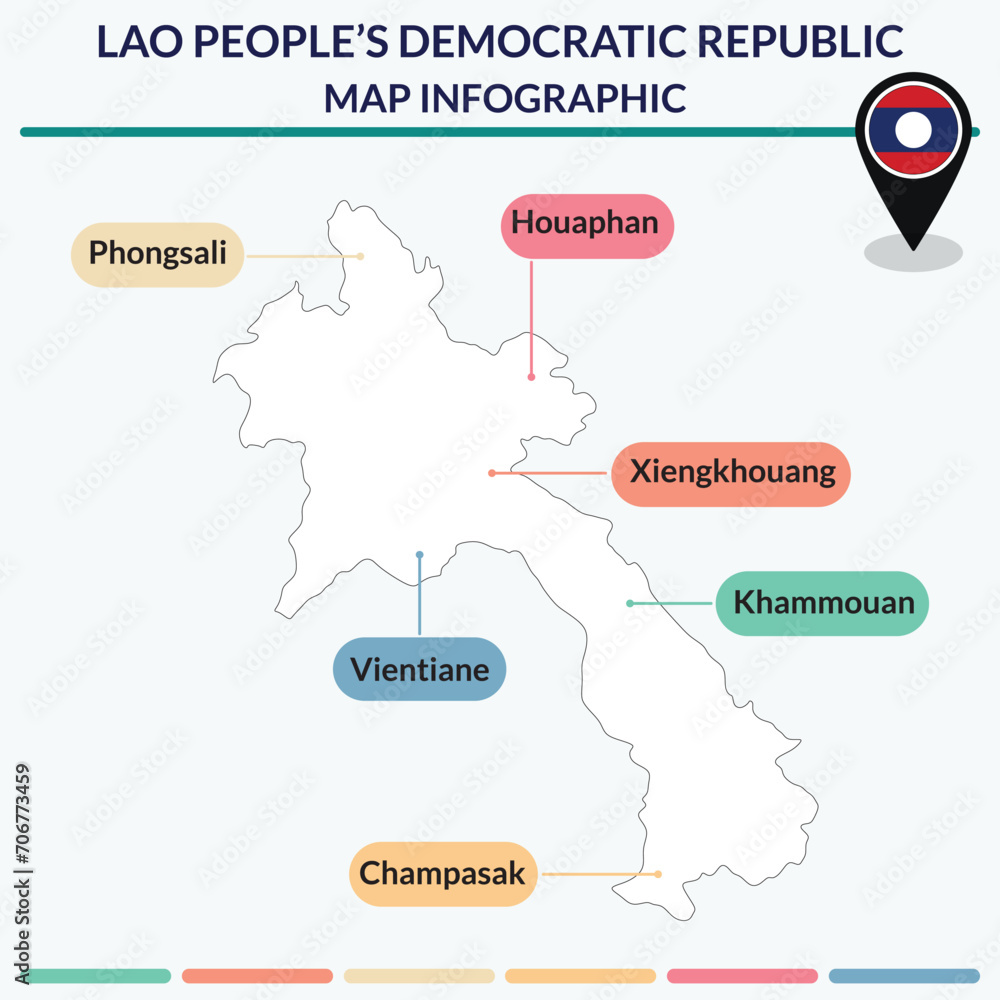 LAO PEOPLE'S DEMOCRATIC REPUBLIC
MAP INFOGRAPHIC

Phongsali

Houaphan

Xiengkhouang

Khammouan

Vientiane

Champasak

Adobe Stock | #706773459