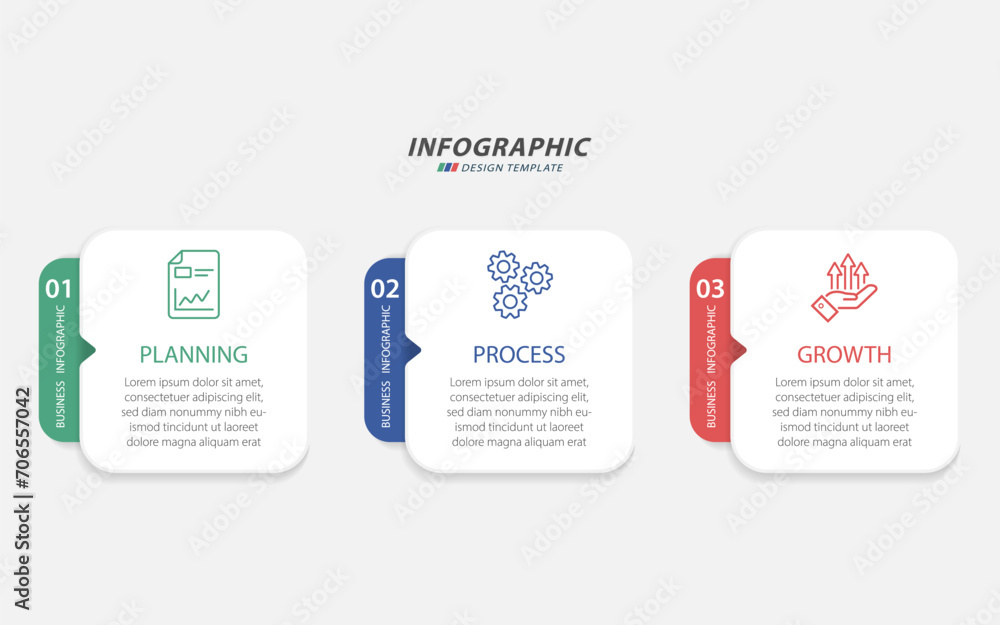 INFOGRAPHIC
DESIGN TEMPLATE

01
BUSINESS INFOGRAPHIC
PLANNING
Lorem ipsum dolor sit amet, consectetuer adipiscing elit, sed diam nonummy nibh euismod tincidunt ut laoreet dolore magna aliquam erat

02
BUSINESS INFOGRAPHIC
PROCESS
Lorem ipsum dolor sit amet, consectetuer adipiscing elit, sed diam nonummy nibh euismod tincidunt ut laoreet dolore magna aliquam erat

03
BUSINESS INFOGRAPHIC
GROWTH
Lorem ipsum dolor sit amet, consectetuer adipiscing elit, sed diam nonummy nibh euismod tincidunt ut laoreet dolore magna aliquam erat

Adobe Stock | #706557042