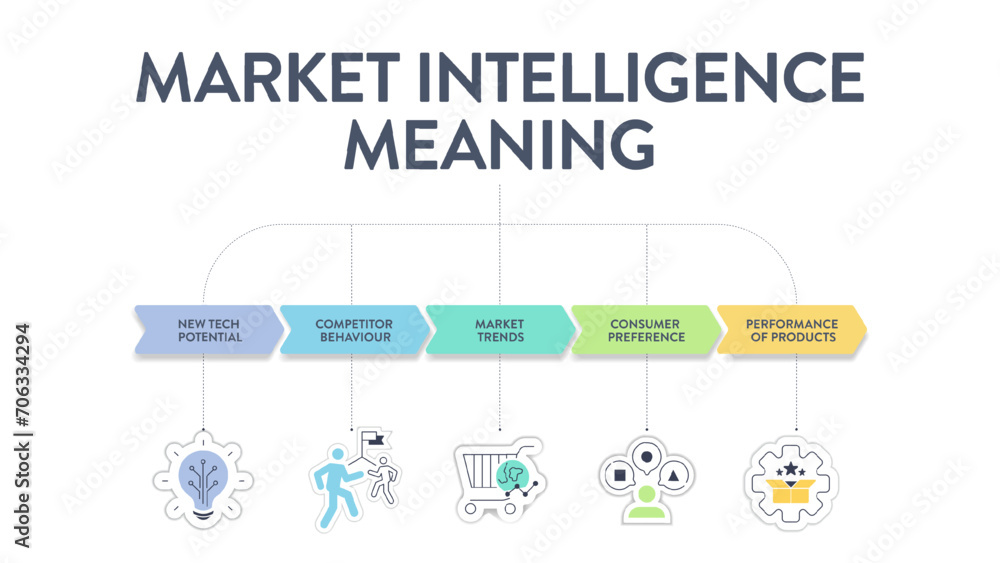 MARKET INTELLIGENCE MEANING

NEW TECH POTENTIAL

COMPETITOR BEHAVIOUR

MARKET TRENDS

CONSUMER PREFERENCE

PERFORMANCE OF PRODUCTS

Adobe Stock | #706334294