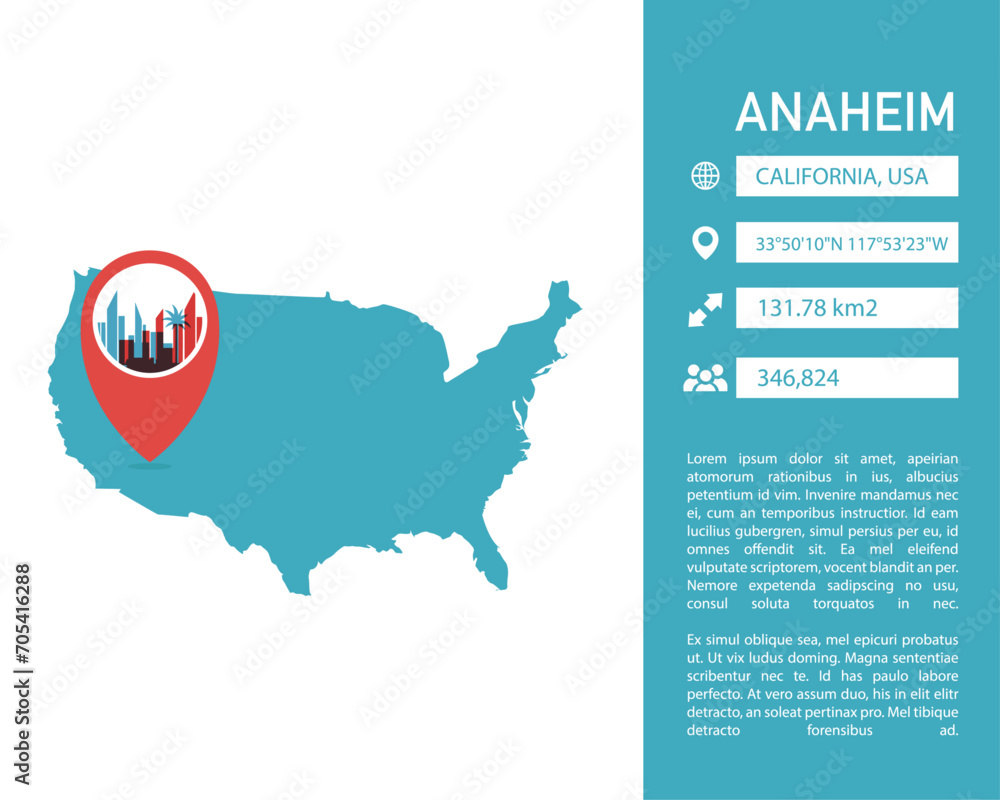 ANAHEIM

CALIFORNIA, USA

33°50'10"N 117°53'23"W

131.78 km2

346,824

Lorem ipsum dolor sit amet, apeirian atomorum rationibus in ius, albucius petentium id vim. Invenire mandamus nec ei, cum an temporibus instructior. Id eam lucilius gubergren, simul persius per eu, id omnes offendit sit. Ea mel eleifend vulputate scriptorem, vocent blandit an per. Nemore expetenda sadipscing no usu, consul soluta torquatos in nec.

Ex simul oblique sea, mel epicuri probatus ut. Ut vix ludus doming. Magna sententiae scribentur nec te. Id has paulo labore perfecto. At vero assum duo, his in elit elitr detracto, an soleat pertinax pro. Mel tibique detracto forensibus ad.

Adobe Stock | #705416288