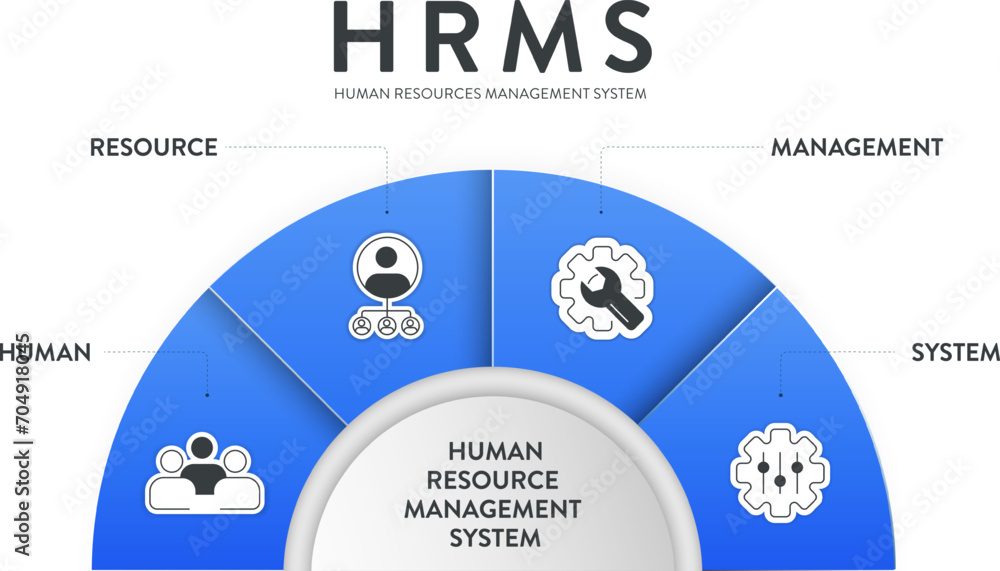 HRMS

HUMAN RESOURCES MANAGEMENT SYSTEM

RESOURCE

MANAGEMENT

HUMAN

SYSTEM

HUMAN RESOURCE MANAGEMENT SYSTEM

Adobe Stock | #704918045