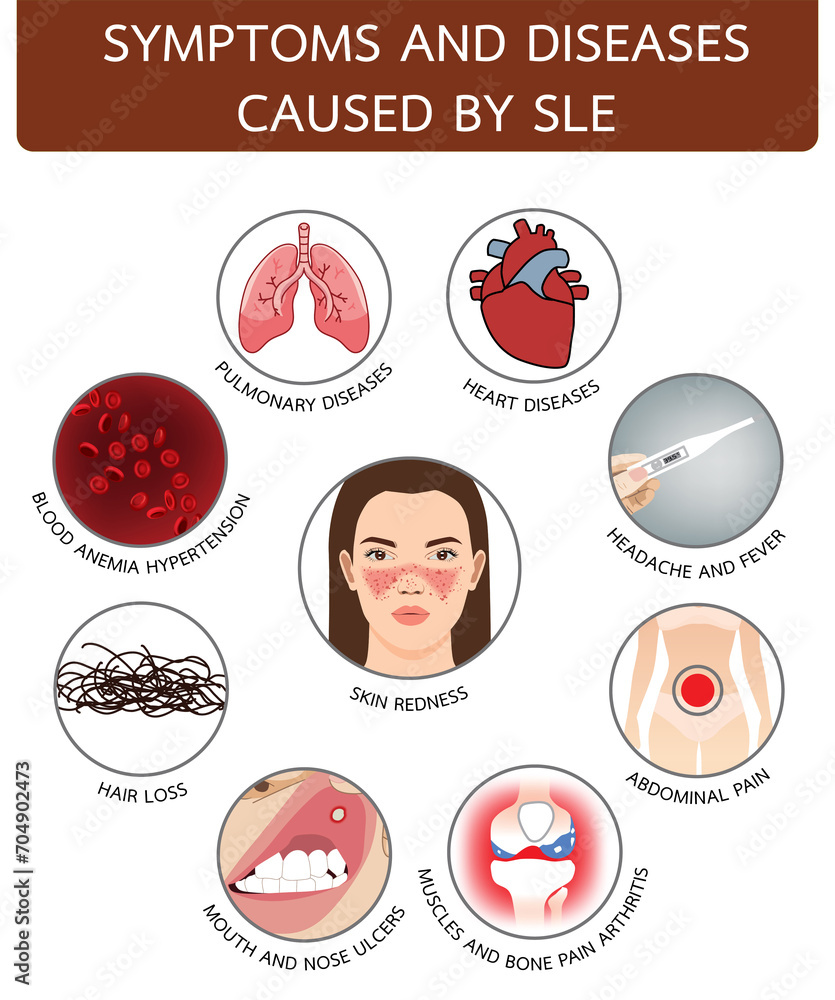 SYMPTOMS AND DISEASES CAUSED BY SLE

PULMONARY DISEASES

HEART DISEASES

BLOOD ANEMIA HYPERTENSION

HEADACHE AND FEVER

SKIN REDNESS

HAIR LOSS

ABDOMINAL PAIN

MOUTH AND NOSE ULCERS

MUSCLES AND BONE PAIN ARTHRITIS

Adobe Stock | #704902473