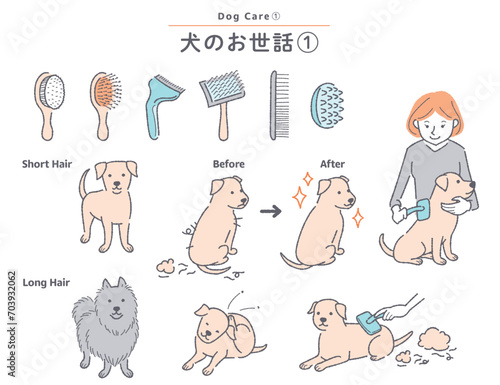 Dog Care①

犬のお世話①

Short Hair

Before

After

Long Hair

Adobe Stock | #703932062