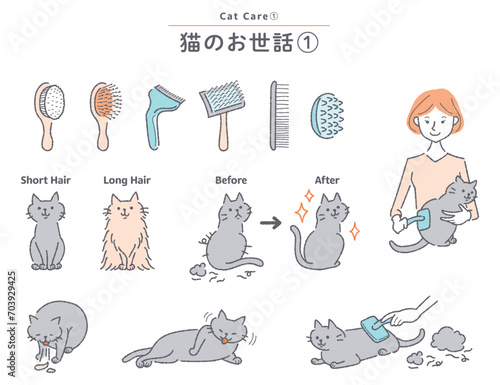 Cat Care①

猫のお世話①

Short Hair

Long Hair

Before

After

Adobe Stock | #703929425