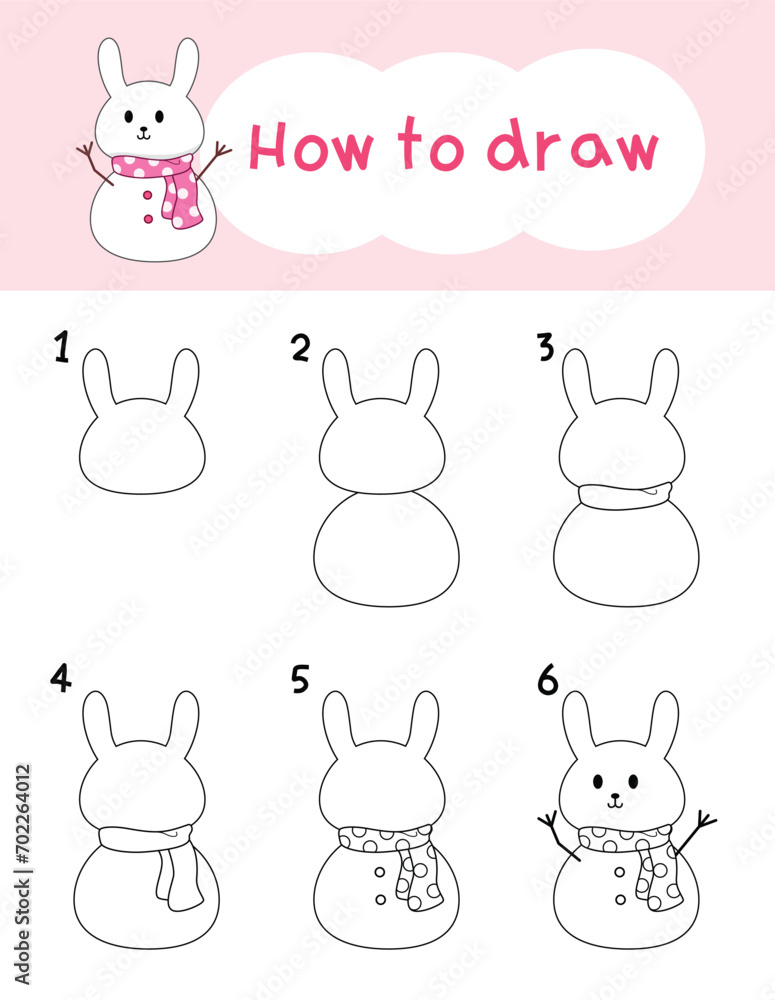 How to draw

1

2

3

4

5

6

Adobe Stock | #702264012