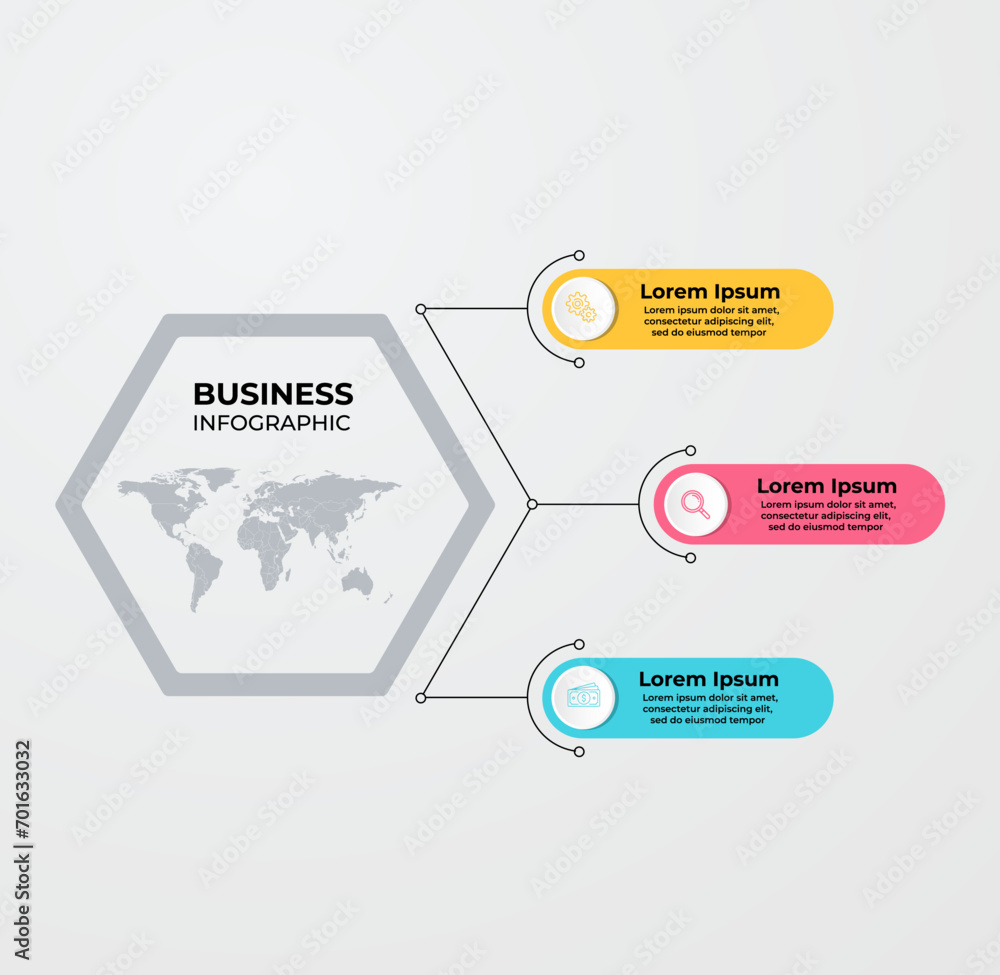 BUSINESS
INFOGRAPHIC

Lorem Ipsum
Lorem ipsum dolor sit amet, consectetur adipiscing elit, sed do eiusmod tempor

Lorem Ipsum
Lorem ipsum dolor sit amet, consectetur adipiscing elit, sed do eiusmod tempor

Lorem Ipsum
Lorem ipsum dolor sit amet, consectetur adipiscing elit, sed do eiusmod tempor

Adobe Stock | #701633032