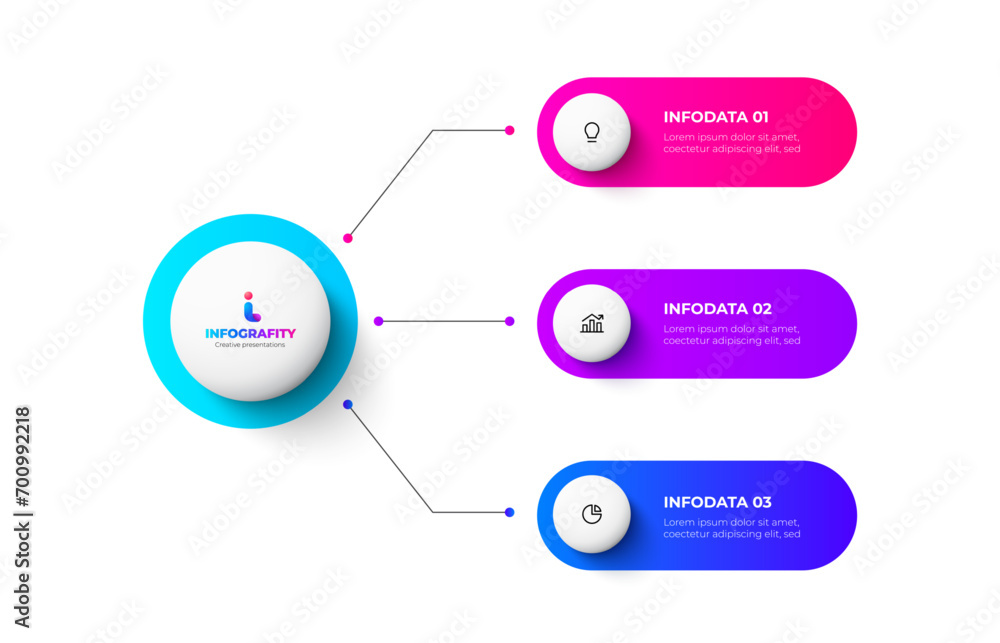 INFOGRAFITY
Creative presentations

INFODATA 01
Lorem ipsum dolor sit amet, coectetur adipiscing elit, sed

INFODATA 02
Lorem ipsum dolor sit amet, coectetur adipiscing elit, sed

INFODATA 03
Lorem ipsum dolor sit amet, coectetur adipiscing elit, sed

Adobe Stock | #700992218