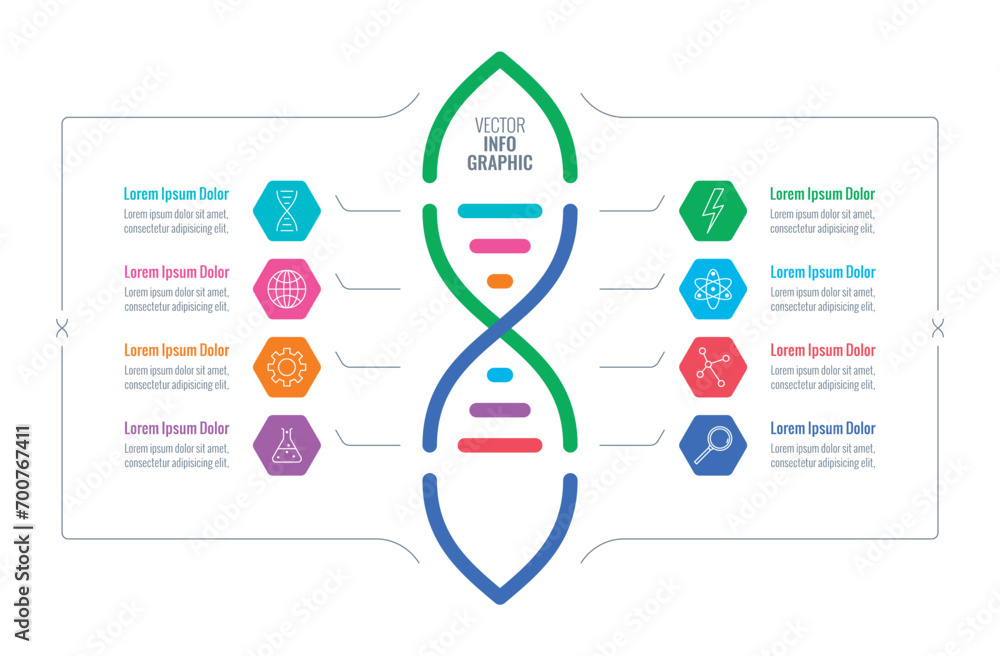 VECTOR
INFO
GRAPHIC

Lorem Ipsum Dolor
Lorem ipsum dolor sit amet, consectetur adipisicing elit,

Lorem Ipsum Dolor
Lorem ipsum dolor sit amet, consectetur adipisicing elit,

Lorem Ipsum Dolor
Lorem ipsum dolor sit amet, consectetur adipisicing elit,

Lorem Ipsum Dolor
Lorem ipsum dolor sit amet, consectetur adipisicing elit,

Lorem Ipsum Dolor
Lorem ipsum dolor sit amet, consectetur adipisicing elit,

Lorem Ipsum Dolor
Lorem ipsum dolor sit amet, consectetur adipisicing elit,

Lorem Ipsum Dolor
Lorem ipsum dolor sit amet, consectetur adipisicing elit,

Lorem Ipsum Dolor
Lorem ipsum dolor sit amet, consectetur adipisicing elit,

Adobe Stock | #700767411