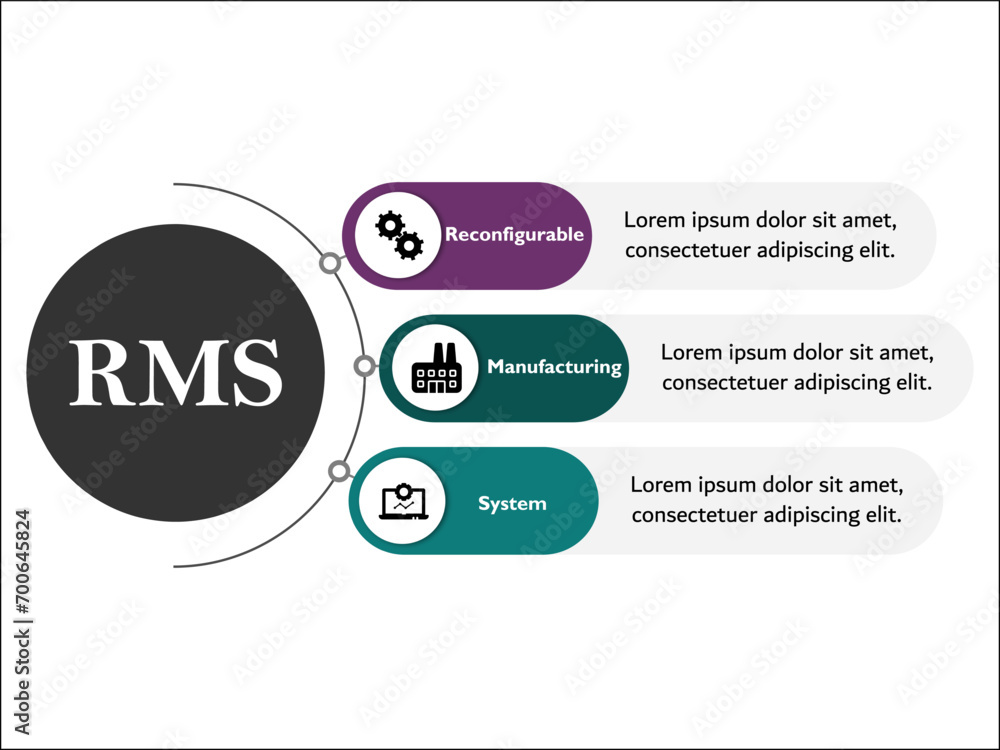 RMS

Reconfigurable

Lorem ipsum dolor sit amet, consectetuer adipiscing elit.

Manufacturing

Lorem ipsum dolor sit amet, consectetuer adipiscing elit.

System

Lorem ipsum dolor sit amet, consectetuer adipiscing elit.

Adobe Stock | #700645824