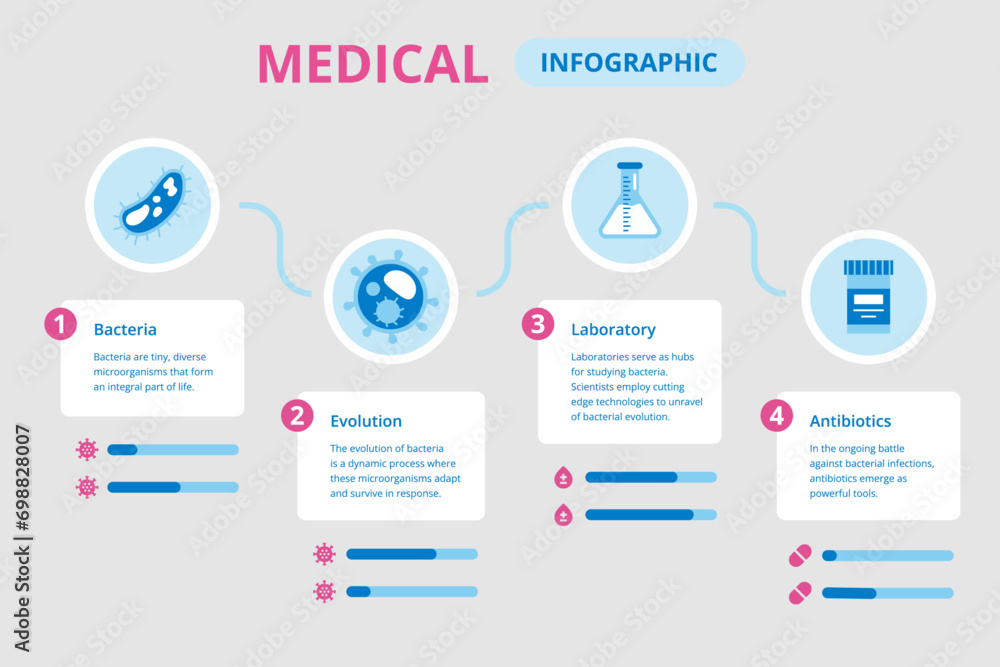 MEDICAL INFOGRAPHIC

1 Bacteria

Bacteria are tiny, diverse microorganisms that form an integral part of life.

2 Evolution

The evolution of bacteria is a dynamic process where these microorganisms adapt and survive in response.

3 Laboratory

Laboratories serve as hubs for studying bacteria. Scientists employ cutting edge technologies to unravel of bacterial evolution.

4 Antibiotics

In the ongoing battle against bacterial infections, antibiotics emerge as powerful tools.

Adobe Stock | #698828007