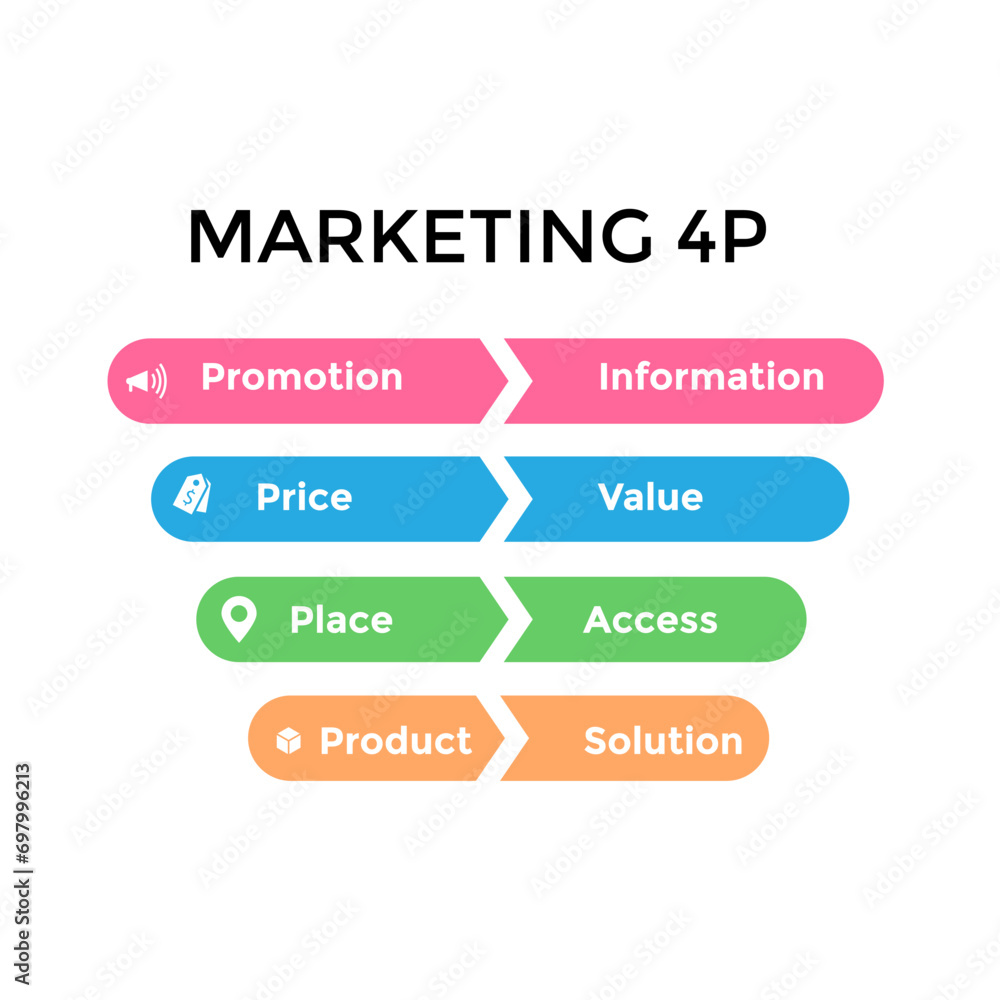 MARKETING 4P

Promotion Information

Price Value

Place Access

Product Solution

Adobe Stock | #697996213