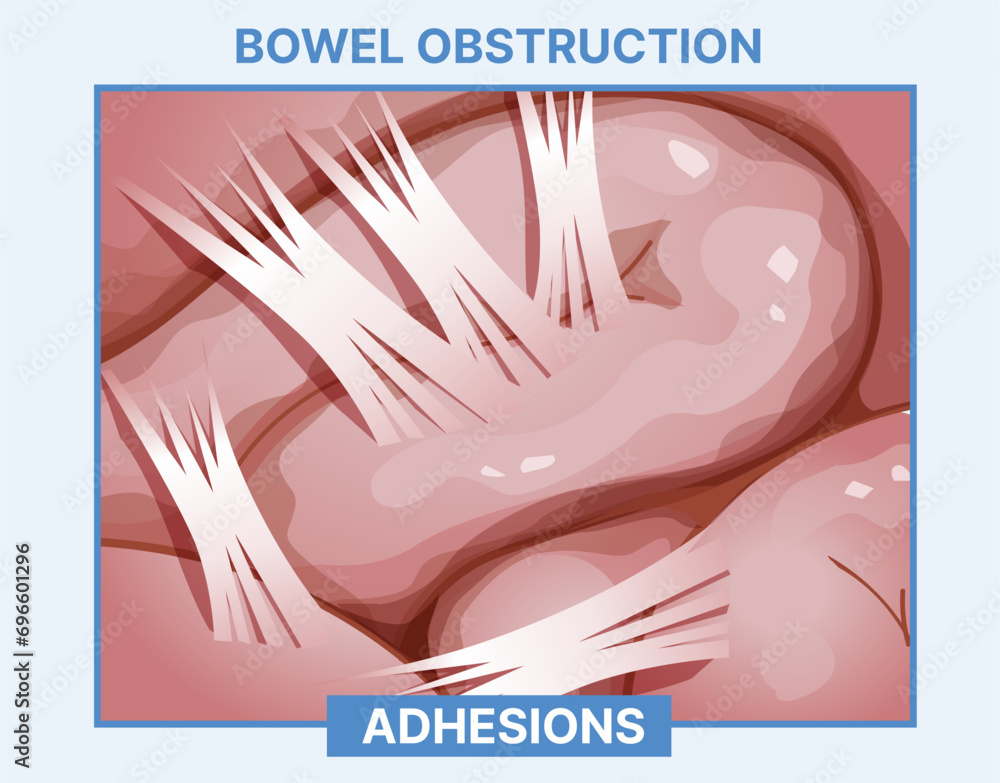 BOWEL OBSTRUCTION

ADHESIONS

Adobe Stock | #696601296