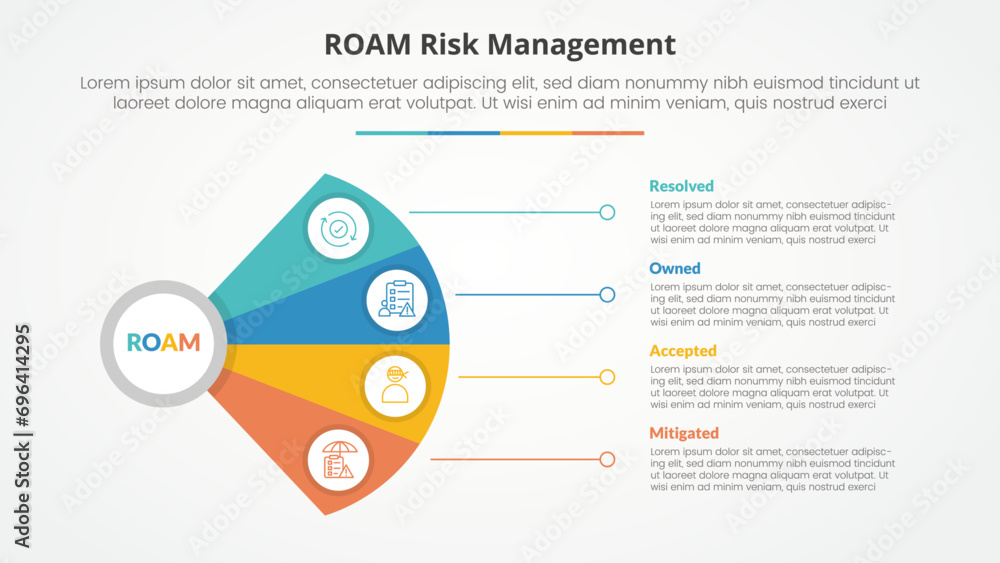 ROAM Risk Management

Lorem ipsum dolor sit amet, consectetuer adipiscing elit, sed diam nonummy nibh euismod tincidunt ut laoreet dolore magna aliquam erat volutpat. Ut wisi enim ad minim veniam, quis nostrud exerci

ROAM

Resolved
Lorem ipsum dolor sit amet, consectetuer adipiscing elit, sed diam nonummy nibh euismod tincidunt ut laoreet dolore magna aliquam erat volutpat. Ut wisi enim ad minim veniam, quis nostrud exerci

Owned
Lorem ipsum dolor sit amet, consectetuer adipiscing elit, sed diam nonummy nibh euismod tincidunt ut laoreet dolore magna aliquam erat volutpat. Ut wisi enim ad minim veniam, quis nostrud exerci

Accepted
Lorem ipsum dolor sit amet, consectetuer adipiscing elit, sed diam nonummy nibh euismod tincidunt ut laoreet dolore magna aliquam erat volutpat. Ut wisi enim ad minim veniam, quis nostrud exerci

Mitigated
Lorem ipsum dolor sit amet, consectetuer adipiscing elit, sed diam nonummy nibh euismod tincidunt ut laoreet dolore magna aliquam erat volutpat. Ut wisi enim ad minim veniam, quis nostrud exerci

Adobe Stock | #696414295