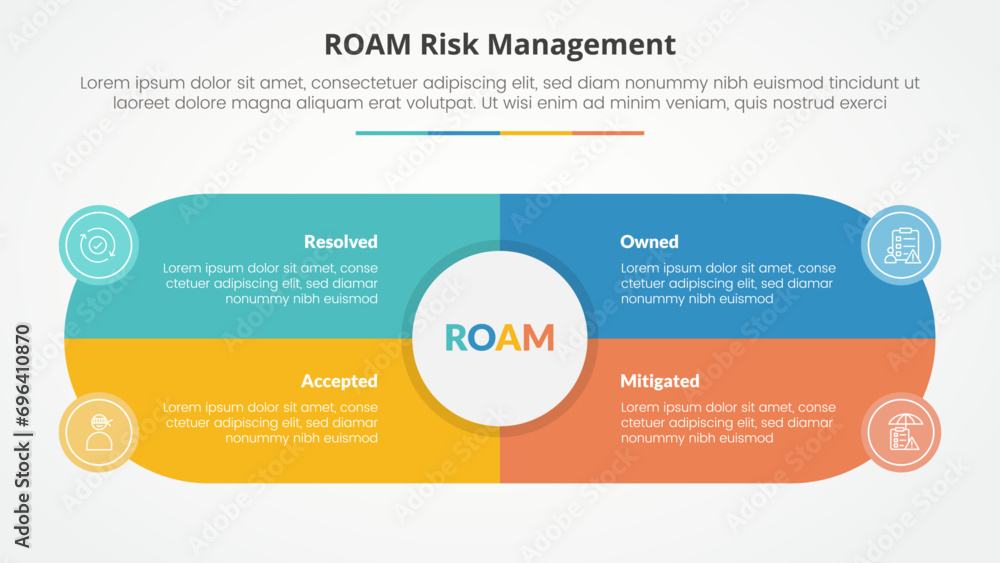 ROAM Risk Management

Lorem ipsum dolor sit amet, consectetuer adipiscing elit, sed diam nonummy nibh euismod tincidunt ut laoreet dolore magna aliquam erat volutpat. Ut wisi enim ad minim veniam, quis nostrud exerci

Resolved

Lorem ipsum dolor sit amet, conse ctetuer adipiscing elit, sed diamar nonummy nibh euismod

Owned

Lorem ipsum dolor sit amet, conse ctetuer adipiscing elit, sed diamar nonummy nibh euismod

ROAM

Accepted

Lorem ipsum dolor sit amet, conse ctetuer adipiscing elit, sed diamar nonummy nibh euismod

Mitigated

Lorem ipsum dolor sit amet, conse ctetuer adipiscing elit, sed diamar nonummy nibh euismod

Adobe Stock | #696410870