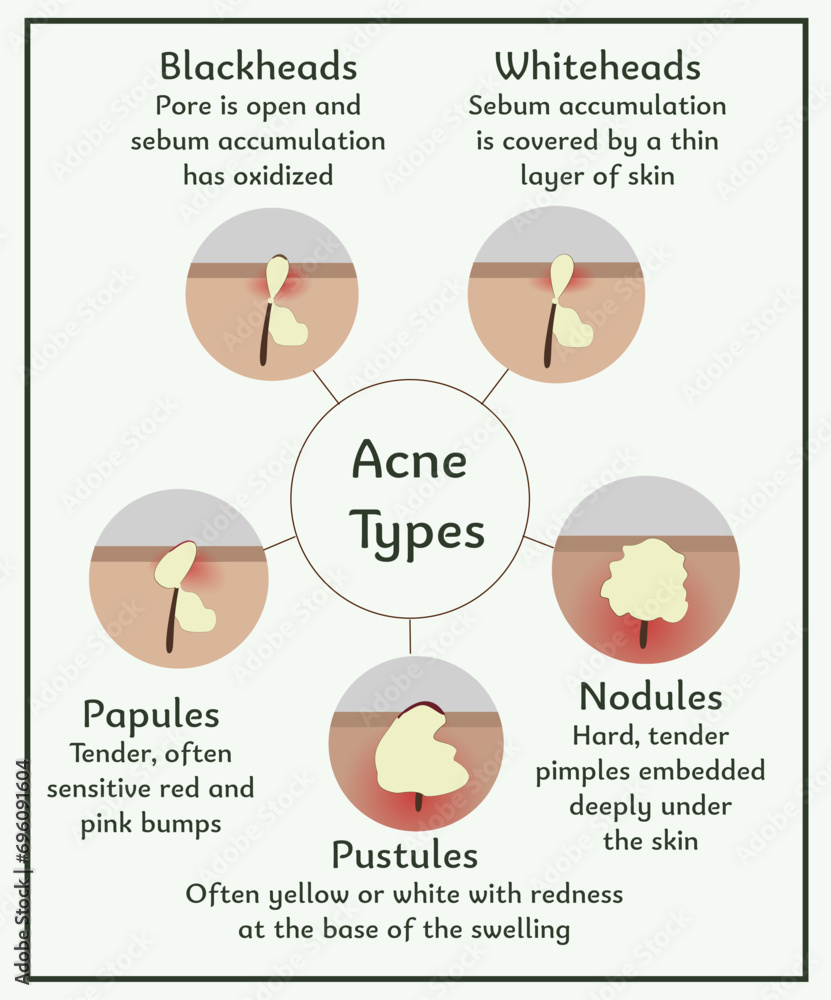 Blackheads
Pore is open and sebum accumulation has oxidized

Whiteheads
Sebum accumulation is covered by a thin layer of skin

Acne Types

Papules
Tender, often sensitive red and pink bumps

Nodules
Hard, tender pimples embedded deeply under the skin

Pustules
Often yellow or white with redness at the base of the swelling

Adobe Stock | #696091604