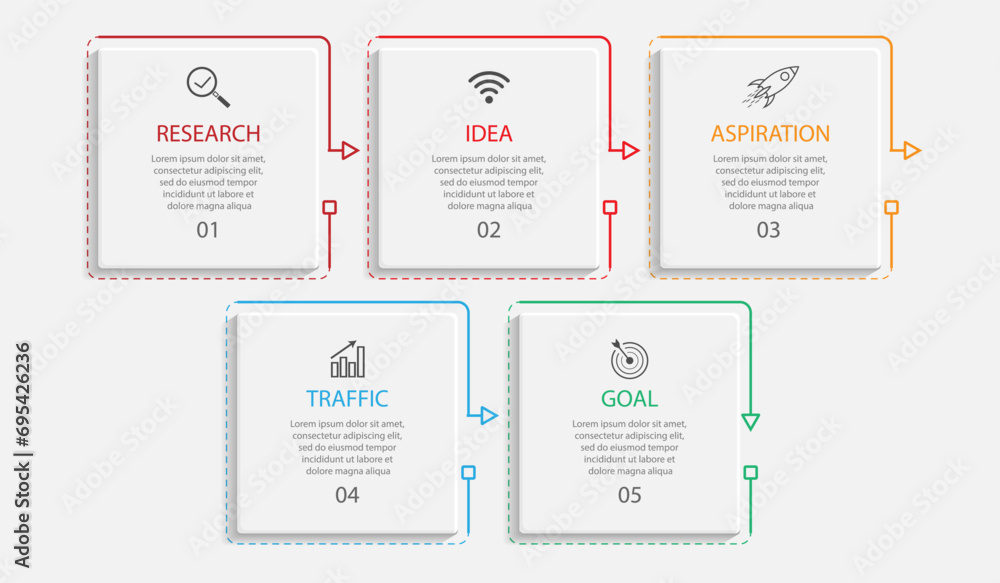 RESEARCH

Lorem ipsum dolor sit amet, consectetur adipiscing elit, sed do eiusmod tempor incididunt ut labore et dolore magna aliqua

01

IDEA

Lorem ipsum dolor sit amet, consectetur adipiscing elit, sed do eiusmod tempor incididunt ut labore et dolore magna aliqua

02

ASPIRATION

Lorem ipsum dolor sit amet, consectetur adipiscing elit, sed do eiusmod tempor incididunt ut labore et dolore magna aliqua

03

TRAFFIC

Lorem ipsum dolor sit amet, consectetur adipiscing elit, sed do eiusmod tempor incididunt ut labore et dolore magna aliqua

04

GOAL

Lorem ipsum dolor sit amet, consectetur adipiscing elit, sed do eiusmod tempor incididunt ut labore et dolore magna aliqua

05

Adobe Stock | #695426236