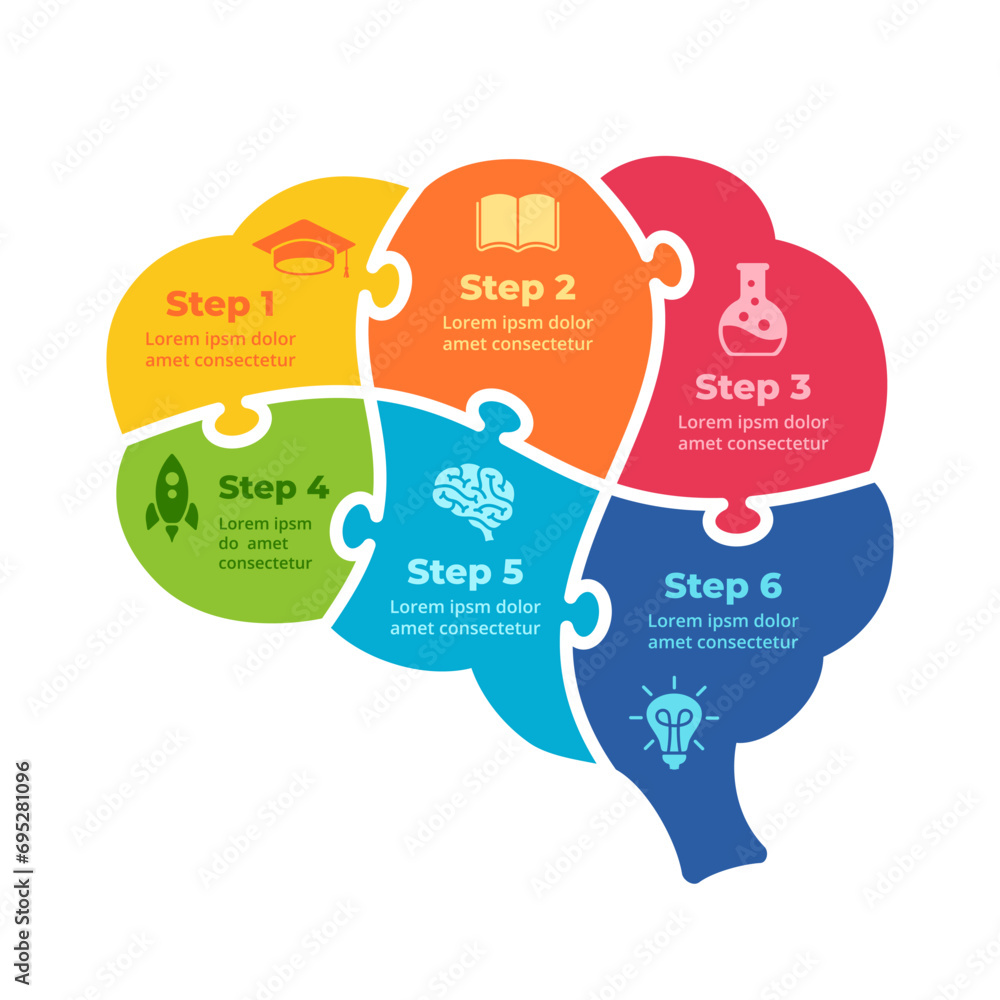 Step 1
Lorem ipsm dolor amet consectetur

Step 2
Lorem ipsm dolor amet consectetur

Step 3
Lorem ipsm dolor amet consectetur

Step 4
Lorem ipsm do amet consectetur

Step 5
Lorem ipsm dolor amet consectetur

Step 6
Lorem ipsm dolor amet consectetur

Adobe Stock | #695281096