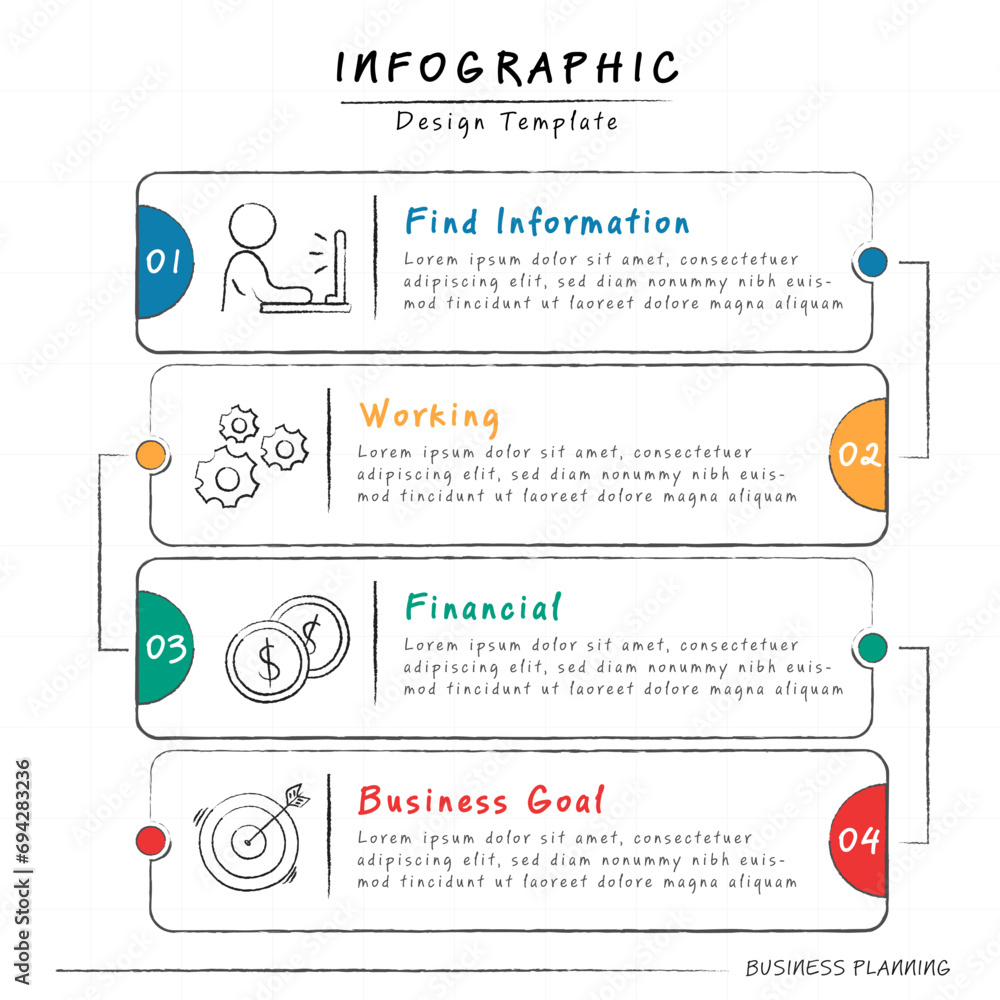 INFOGRAPHIC

Design Template

01

Find Information

Lorem ipsum dolor sit amet, consectetuer adipiscing elit, sed diam nonummy nibh euismod tincidunt ut laoreet dolore magna aliquam

Working

Lorem ipsum dolor sit amet, consectetuer adipiscing elit, sed diam nonummy nibh euismod tincidunt ut laoreet dolore magna aliquam

02

03

Financial

Lorem ipsum dolor sit amet, consectetuer adipiscing elit, sed diam nonummy nibh euismod tincidunt ut laoreet dolore magna aliquam

Business Goal

Lorem ipsum dolor sit amet, consectetuer adipiscing elit, sed diam nonummy nibh euismod tincidunt ut laoreet dolore magna aliquam

04

BUSINESS PLANNING

Adobe Stock | #694283236