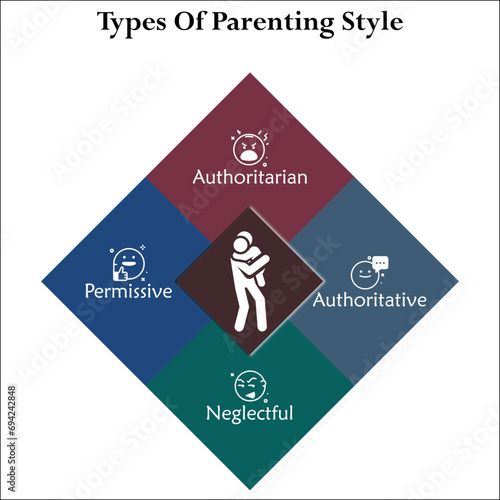 Types Of Parenting Style

Authoritarian

Permissive

Authoritative

Neglectful

Adobe Stock | #694242848