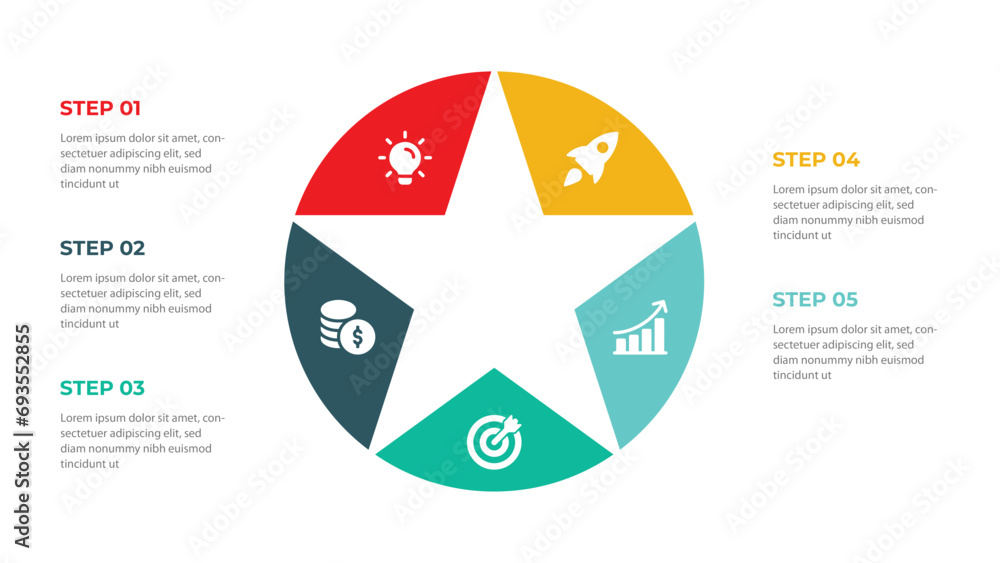 STEP 01
Lorem ipsum dolor sit amet, consectetuer adipiscing elit, sed diam nonummy nibh euismod tincidunt ut

STEP 02
Lorem ipsum dolor sit amet, consectetuer adipiscing elit, sed diam nonummy nibh euismod tincidunt ut

STEP 03
Lorem ipsum dolor sit amet, consectetuer adipiscing elit, sed diam nonummy nibh euismod tincidunt ut

STEP 04
Lorem ipsum dolor sit amet, consectetuer adipiscing elit, sed diam nonummy nibh euismod tincidunt ut

STEP 05
Lorem ipsum dolor sit amet, consectetuer adipiscing elit, sed diam nonummy nibh euismod tincidunt ut

Adobe Stock | #693552855