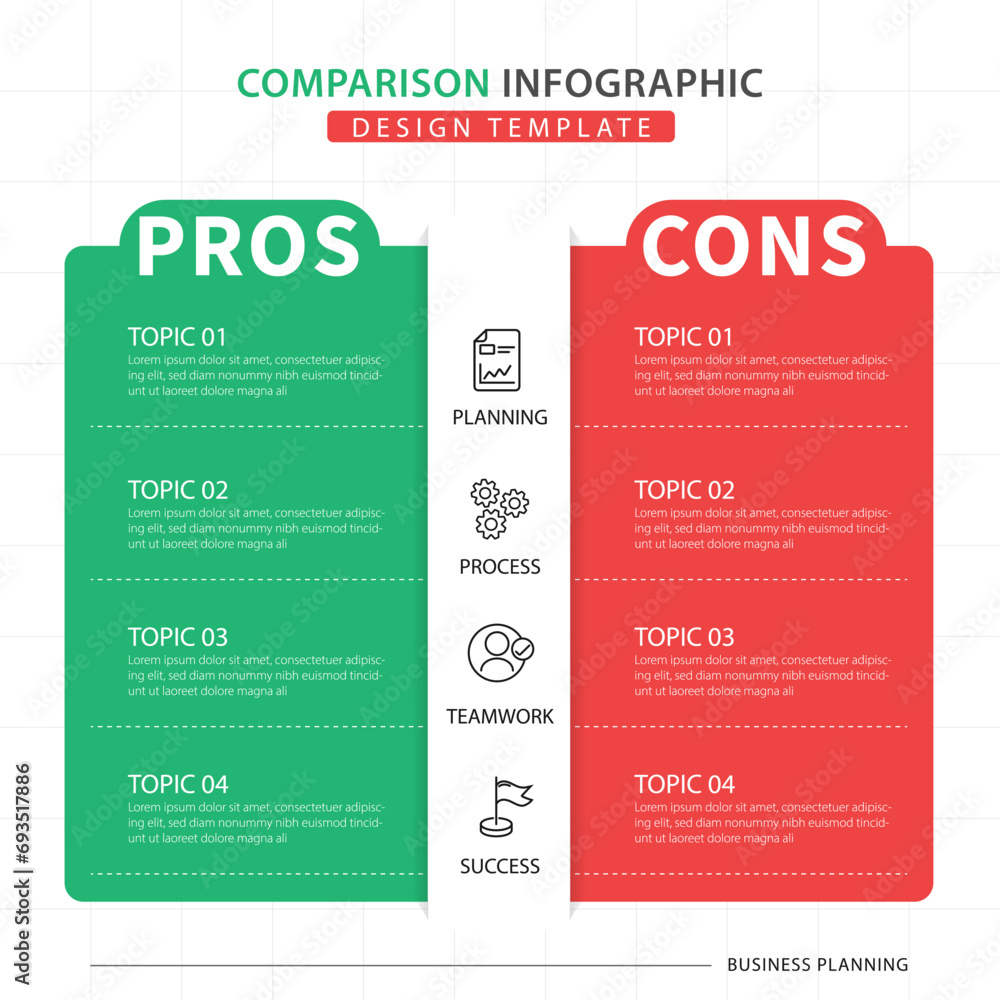 COMPARISON INFOGRAPHIC
DESIGN TEMPLATE

PROS

TOPIC 01
Lorem ipsum dolor sit amet, consectetuer adipiscing elit, sed diam nonummy nibh euismod tincidunt ut laoreet dolore magna ali

TOPIC 02
Lorem ipsum dolor sit amet, consectetuer adipiscing elit, sed diam nonummy nibh euismod tincidunt ut laoreet dolore magna ali

TOPIC 03
Lorem ipsum dolor sit amet, consectetuer adipiscing elit, sed diam nonummy nibh euismod tincidunt ut laoreet dolore magna ali

TOPIC 04
Lorem ipsum dolor sit amet, consectetuer adipiscing elit, sed diam nonummy nibh euismod tincidunt ut laoreet dolore magna ali

PLANNING

PROCESS

TEAMWORK

SUCCESS

CONS

TOPIC 01
Lorem ipsum dolor sit amet, consectetuer adipiscing elit, sed diam nonummy nibh euismod tincidunt ut laoreet dolore magna ali

TOPIC 02
Lorem ipsum dolor sit amet, consectetuer adipiscing elit, sed diam nonummy nibh euismod tincidunt ut laoreet dolore magna ali

TOPIC 03
Lorem ipsum dolor sit amet, consectetuer adipiscing elit, sed diam nonummy nibh euismod tincidunt ut laoreet dolore magna ali

TOPIC 04
Lorem ipsum dolor sit amet, consectetuer adipiscing elit, sed diam nonummy nibh euismod tincidunt ut laoreet dolore magna ali

BUSINESS PLANNING

Adobe Stock | #693517886