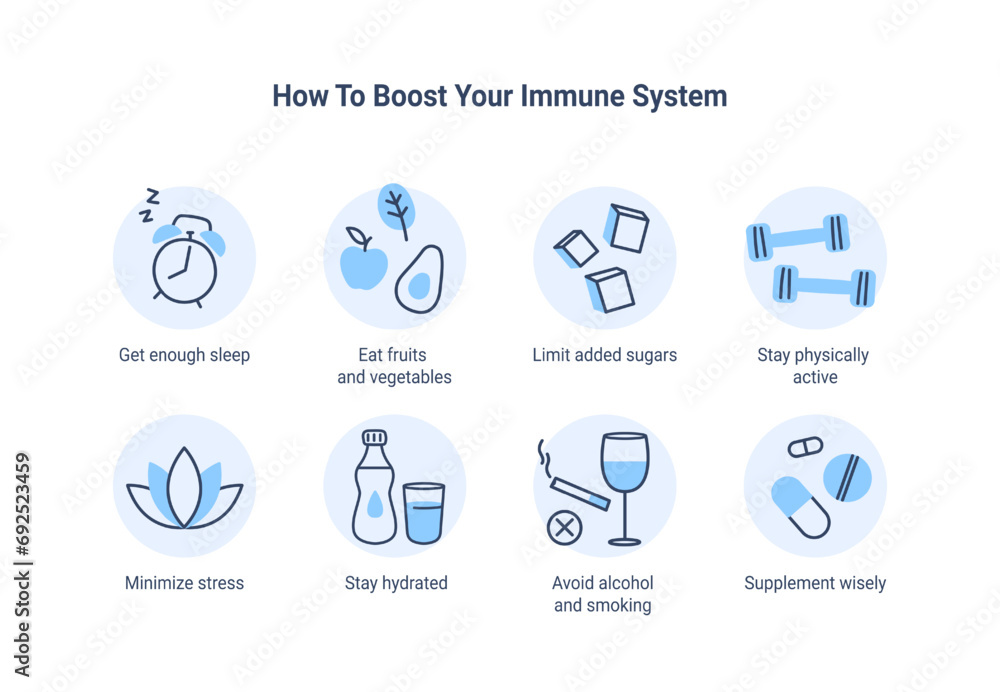 How To Boost Your Immune System

Get enough sleep

Eat fruits and vegetables

Limit added sugars

Stay physically active

Minimize stress

Stay hydrated

Avoid alcohol and smoking

Supplement wisely

Adobe Stock | #692523459