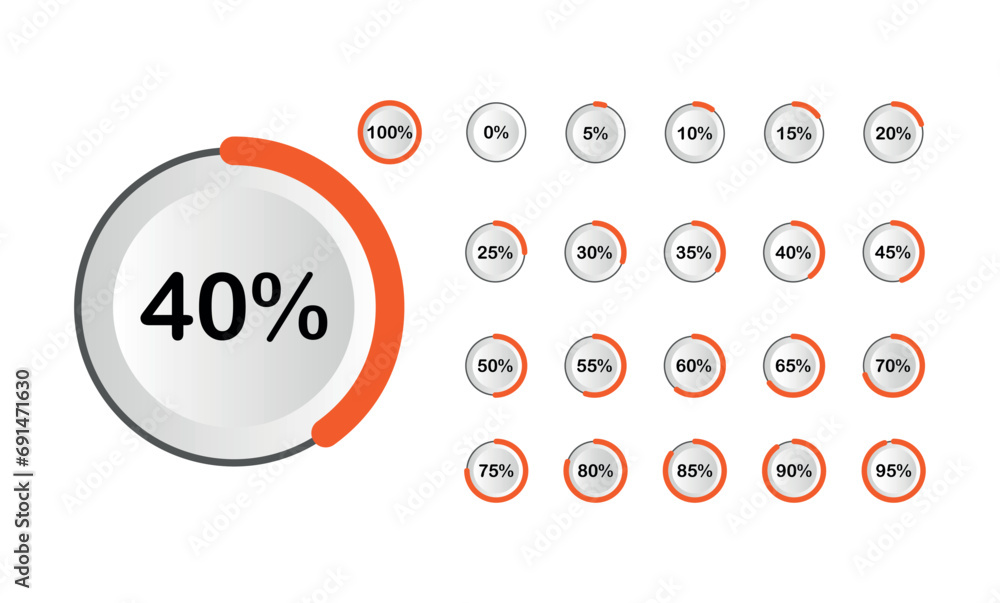 40%

100%
0%
5%
10%
15%
20%
25%
30%
35%
40%
45%
50%
55%
60%
65%
70%
75%
80%
85%
90%
95%

Adobe Stock | #691471630