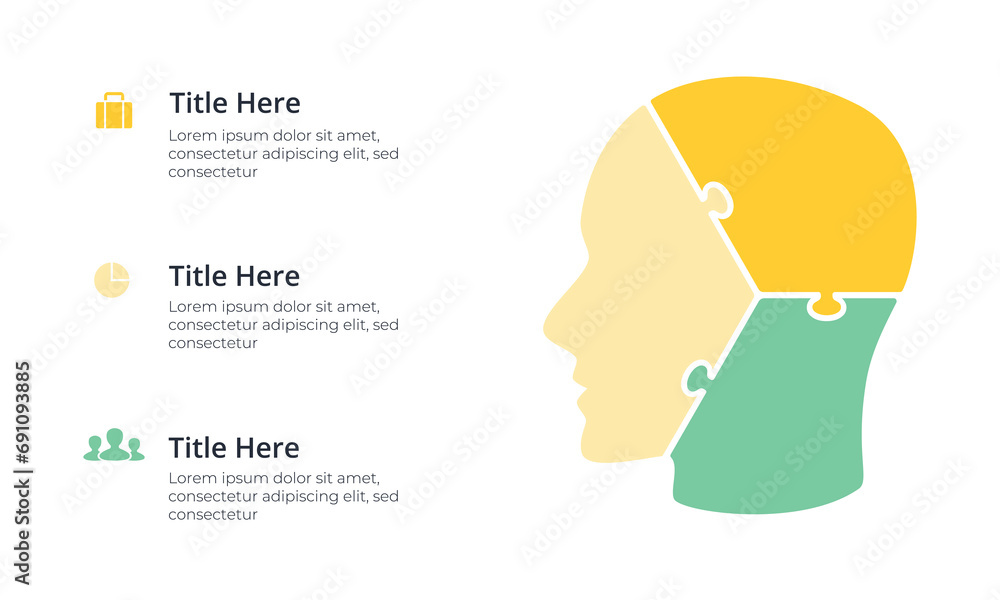 Title Here
Lorem ipsum dolor sit amet, consectetur adipiscing elit, sed consectetur

Title Here
Lorem ipsum dolor sit amet, consectetur adipiscing elit, sed consectetur

Title Here
Lorem ipsum dolor sit amet, consectetur adipiscing elit, sed consectetur

Adobe Stock | #691093885