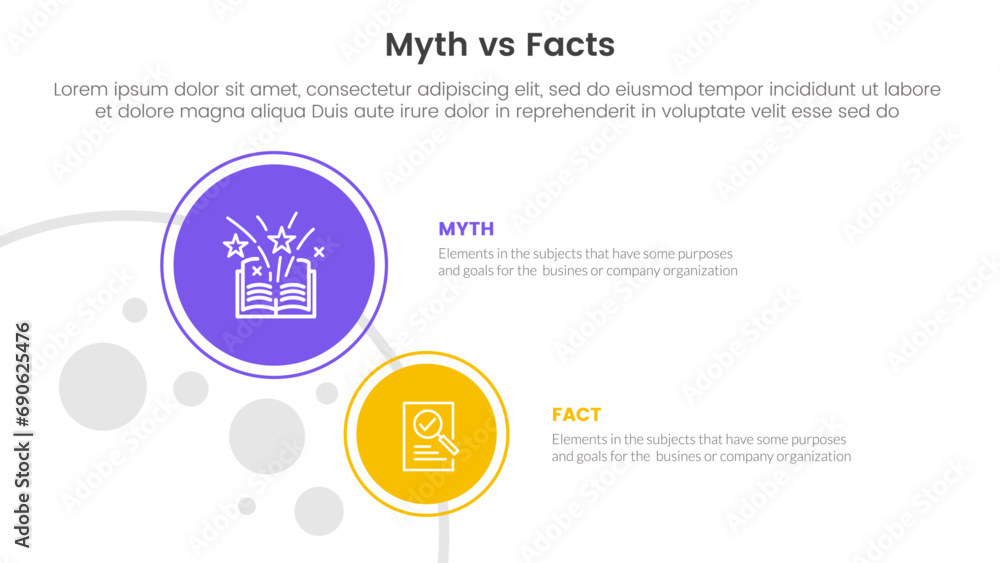 Myth vs Facts

Lorem ipsum dolor sit amet, consectetur adipiscing elit, sed do eiusmod tempor incididunt ut labore et dolore magna aliqua Duis aute irure dolor in reprehenderit in voluptate velit esse sed do

MYTH

Elements in the subjects that have some purposes and goals for the busines or company organization

FACT

Elements in the subjects that have some purposes and goals for the busines or company organization

Adobe Stock | #690625476