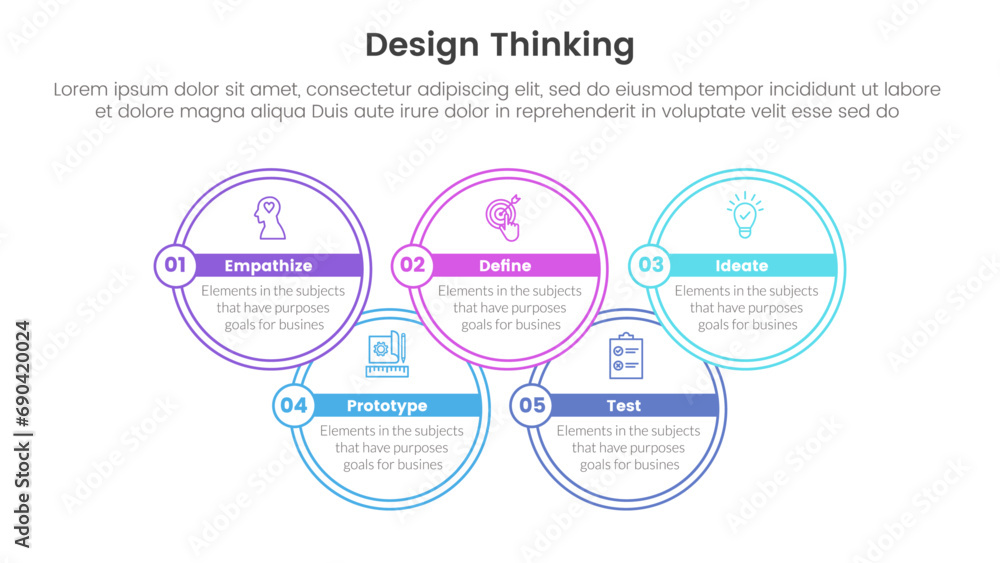 Design Thinking

Lorem ipsum dolor sit amet, consectetur adipiscing elit, sed do eiusmod tempor incididunt ut labore et dolore magna aliqua Duis aute irure dolor in reprehenderit in voluptate velit esse sed do

01 Empathize
Elements in the subjects that have purposes goals for busines

02 Define
Elements in the subjects that have purposes goals for busines

03 Ideate
Elements in the subjects that have purposes goals for busines

04 Prototype
Elements in the subjects that have purposes goals for busines

05 Test
Elements in the subjects that have purposes goals for busines

Adobe Stock | #690420024