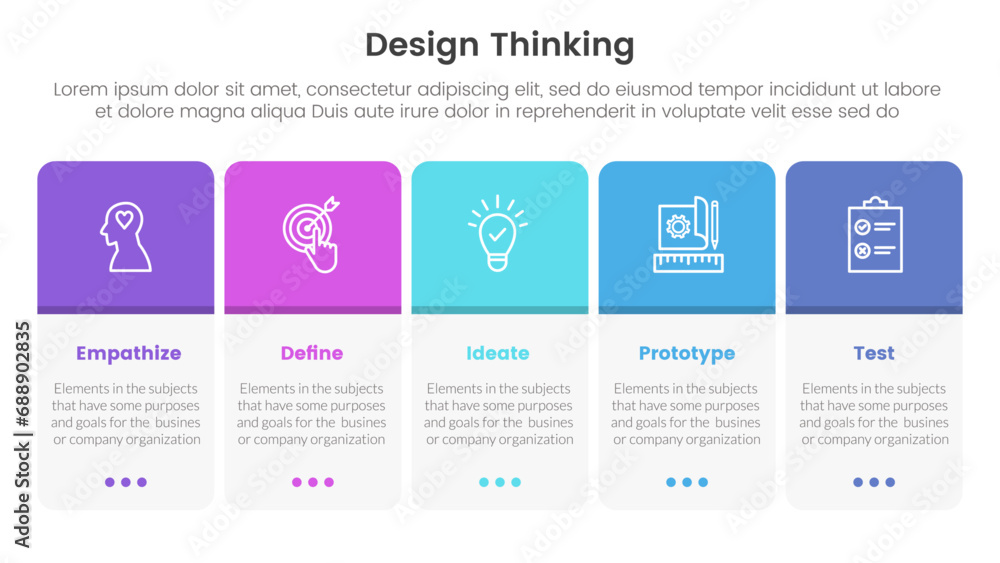 Design Thinking

Lorem ipsum dolor sit amet, consectetur adipiscing elit, sed do eiusmod tempor incididunt ut labore et dolore magna aliqua Duis aute irure dolor in reprehenderit in voluptate velit esse sed do

Empathize

Elements in the subjects that have some purposes and goals for the busines or company organization

Define

Elements in the subjects that have some purposes and goals for the busines or company organization

Ideate

Elements in the subjects that have some purposes and goals for the busines or company organization

Prototype

Elements in the subjects that have some purposes and goals for the busines or company organization

Test

Elements in the subjects that have some purposes and goals for the busines or company organization

Adobe Stock | #688902835