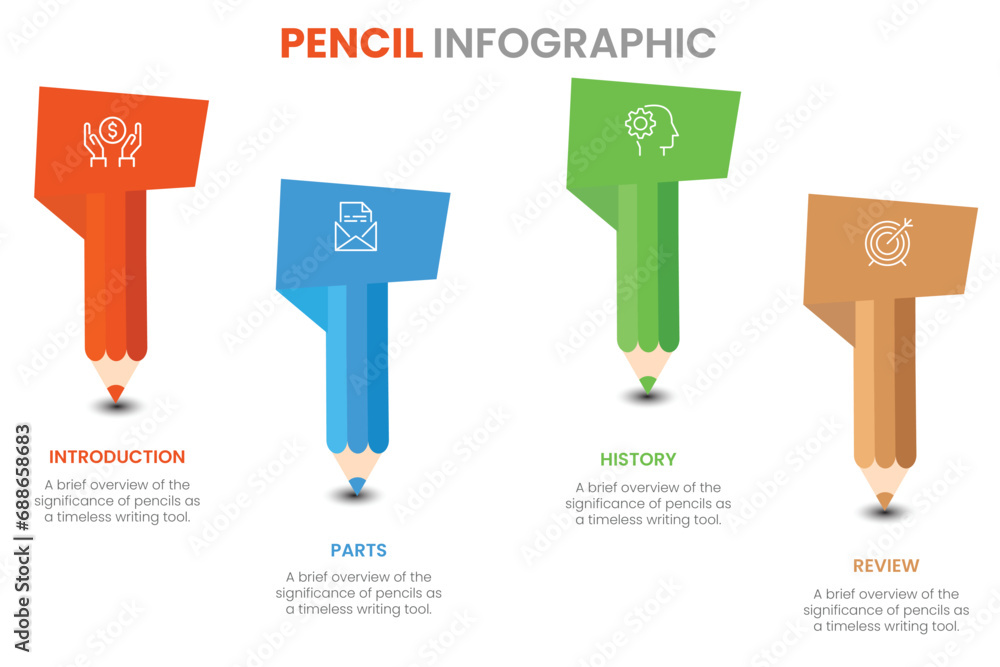 PENCIL INFOGRAPHIC

INTRODUCTION
A brief overview of the significance of pencils as a timeless writing tool.

PARTS
A brief overview of the significance of pencils as a timeless writing tool.

HISTORY
A brief overview of the significance of pencils as a timeless writing tool.

REVIEW
A brief overview of the significance of pencils as a timeless writing tool.

Adobe Stock | #688658683