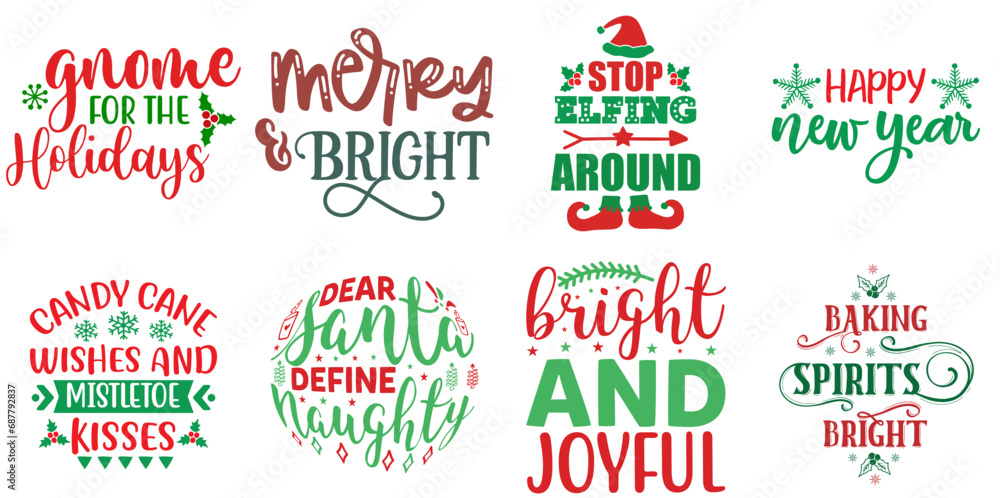 gnome FOR THE Holidays

merry & BRIGHT

STOP ELFING AROUND

HAPPY new year

CANDY CANE WISHES AND MISTLETOE KISSES

DEAR Santa DEFINE Naughty

bright AND JOYFUL

BAKING SPIRITS BRIGHT

687792837