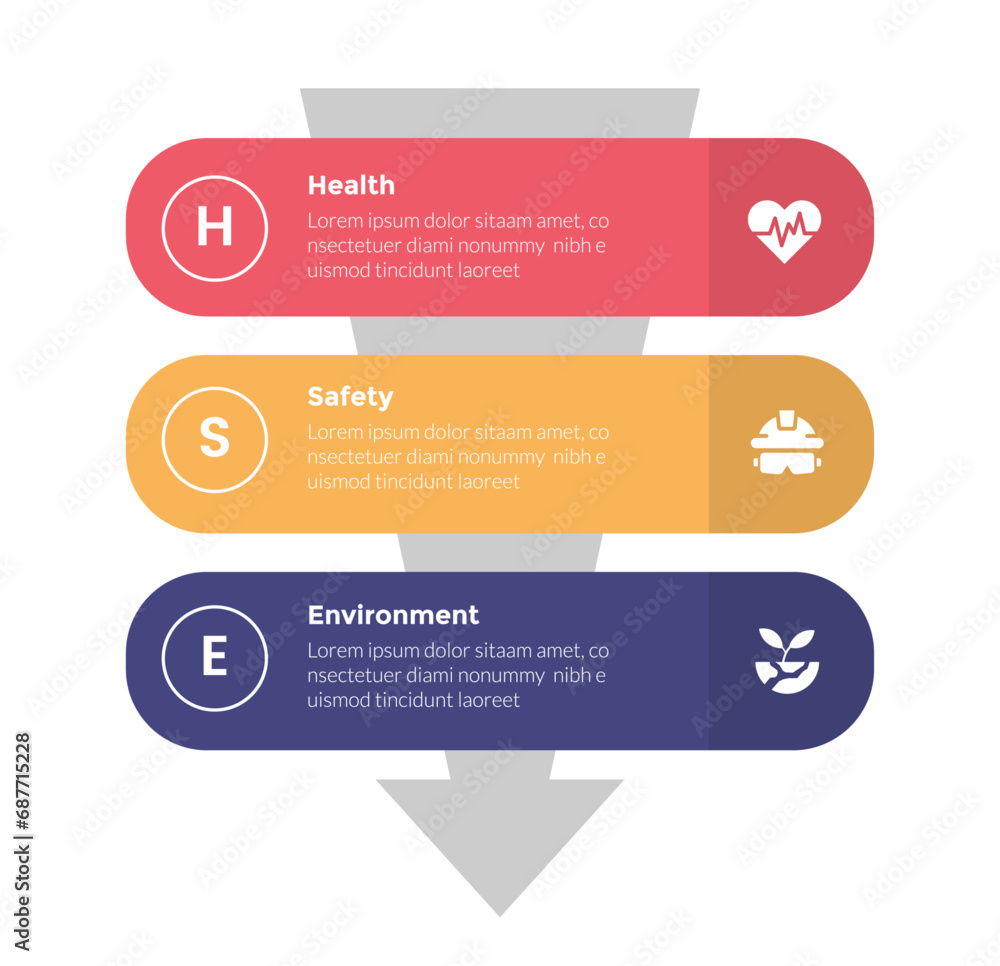 H

Health

Lorem ipsum dolor sitaam amet, co nsectetuer diami nonummy nibh e uismod tincidunt laoreet

S

Safety

Lorem ipsum dolor sitaam amet, co nsectetuer diami nonummy nibh e uismod tincidunt laoreet

E

Environment

Lorem ipsum dolor sitaam amet, co nsectetuer diami nonummy nibh e uismod tincidunt laoreet

Adobe Stock | #687715228