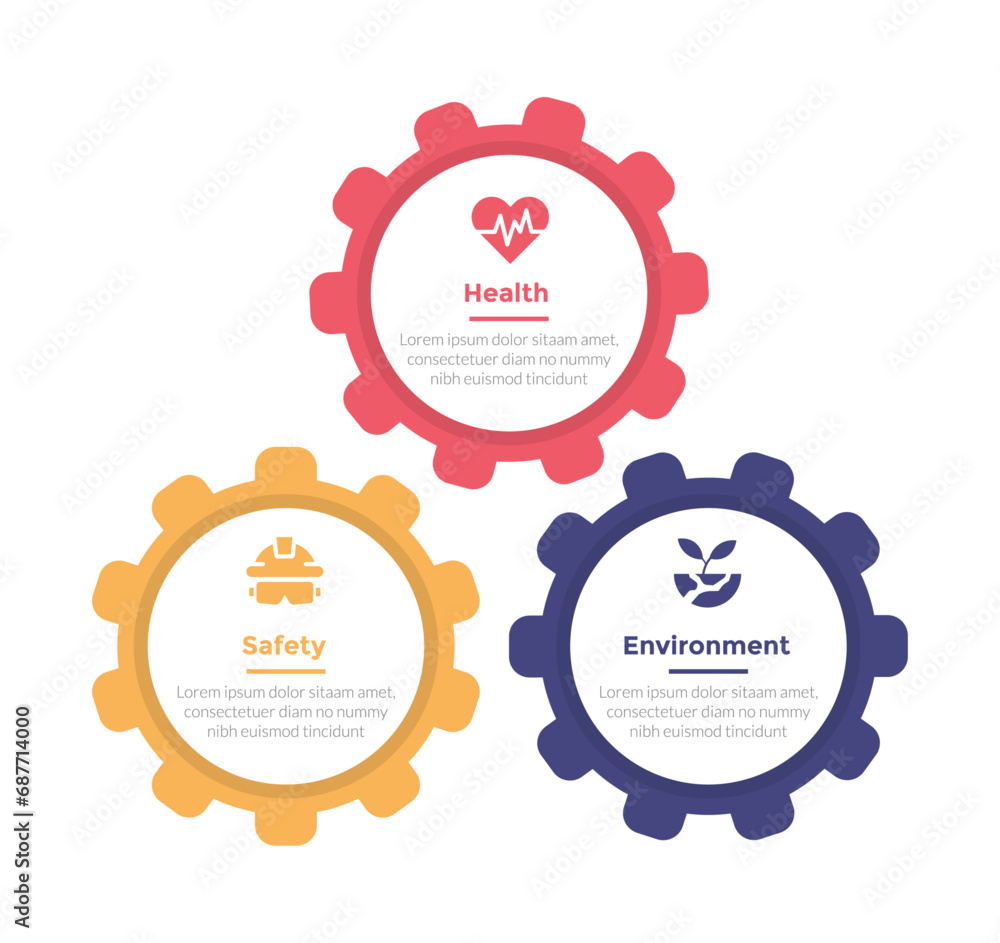 Health

Lorem ipsum dolor sitaam amet, consectetuer diam no nummy nibh euismod tincidunt

Safety

Lorem ipsum dolor sitaam amet, consectetuer diam no nummy nibh euismod tincidunt

Environment

Lorem ipsum dolor sitaam amet, consectetuer diam no nummy nibh euismod tincidunt

Adobe Stock | #687714000