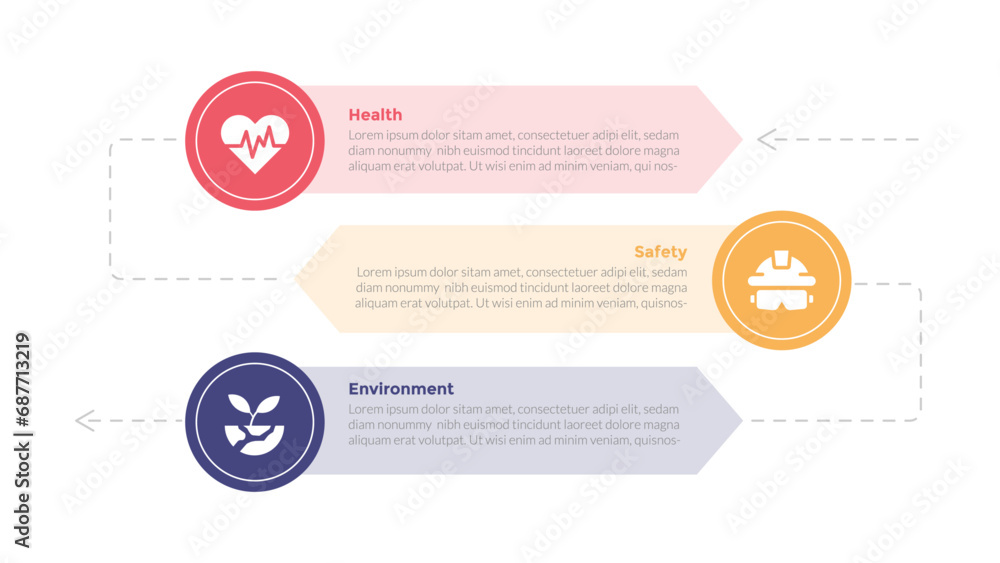 Health
Lorem ipsum dolor sitam amet, consectetuer adipi elit, sedam diam nonummy nibh euismod tincidunt laoreet dolore magna aliquam erat volutpat. Ut wisi enim ad minim veniam, qui nos-

Safety
Lorem ipsum dolor sitam amet, consectetuer adipi elit, sedam diam nonummy nibh euismod tincidunt laoreet dolore magna aliquam erat volutpat. Ut wisi enim ad minim veniam, quisnos-

Environment
Lorem ipsum dolor sitam amet, consectetuer adipi elit, sedam diam nonummy nibh euismod tincidunt laoreet dolore magna aliquam erat volutpat. Ut wisi enim ad minim veniam, quisnos-

Adobe Stock | #687713219