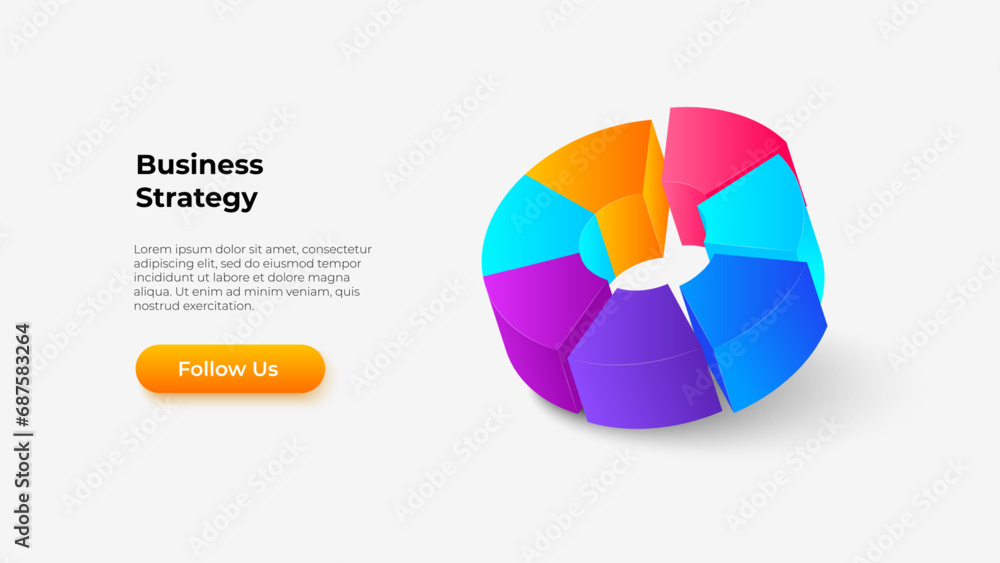 Business Strategy

Lorem ipsum dolor sit amet, consectetur adipiscing elit, sed do eiusmod tempor incididunt ut labore et dolore magna aliqua. Ut enim ad minim veniam, quis nostrud exercitation.

Follow Us

Adobe Stock | #687583264