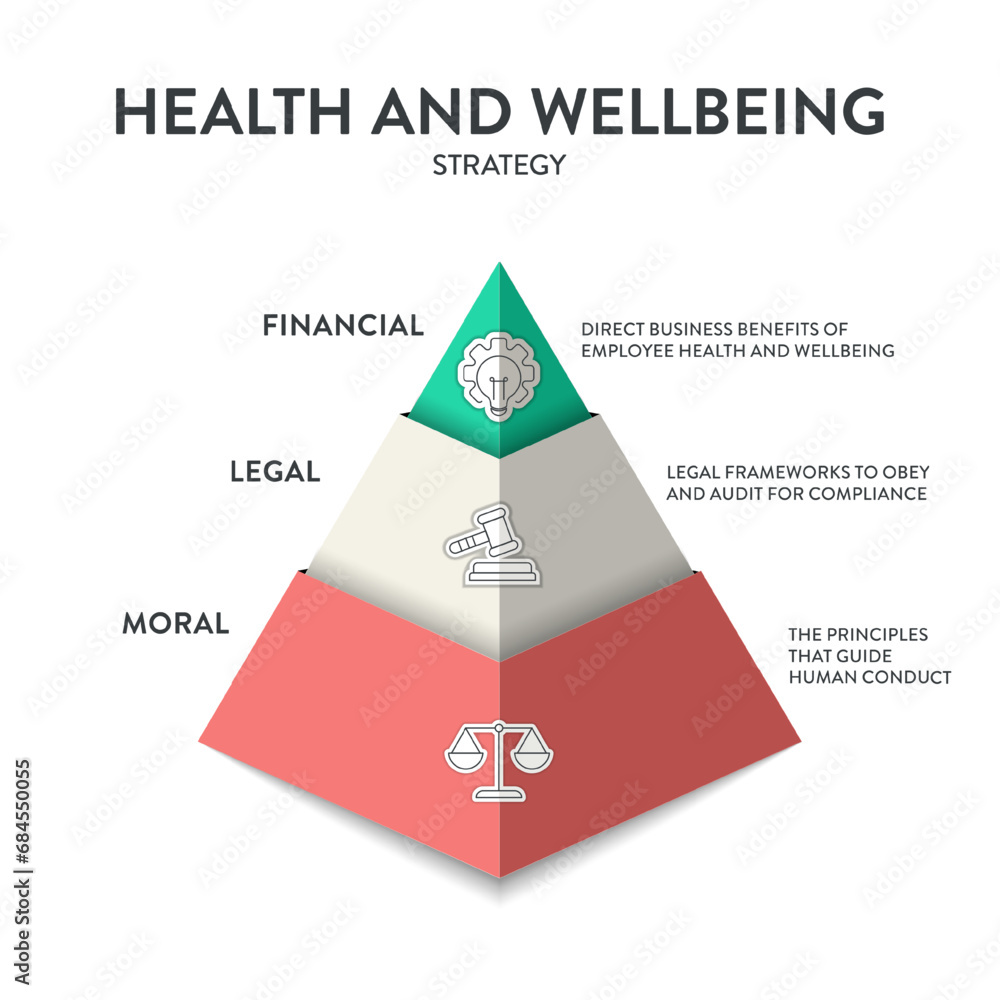 HEALTH AND WELLBEING
STRATEGY

FINANCIAL

DIRECT BUSINESS BENEFITS OF EMPLOYEE HEALTH AND WELLBEING

LEGAL

LEGAL FRAMEWORKS TO OBEY AND AUDIT FOR COMPLIANCE

MORAL

THE PRINCIPLES THAT GUIDE HUMAN CONDUCT

Adobe Stock | #684550055