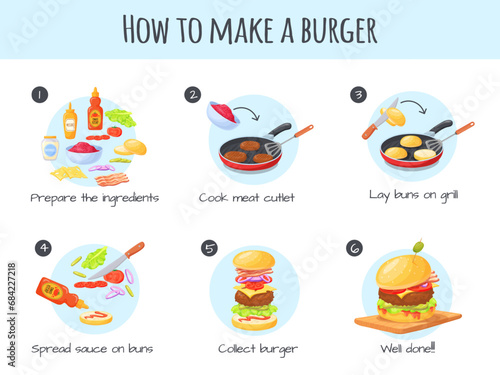 HOW TO MAKE A BURGER

1
Prepare the ingredients

2
Cook meat cutlet

3
Lay buns on grill

4
Spread sauce on buns

5
Collect burger

6
Well done!!

Adobe Stock | #684227218